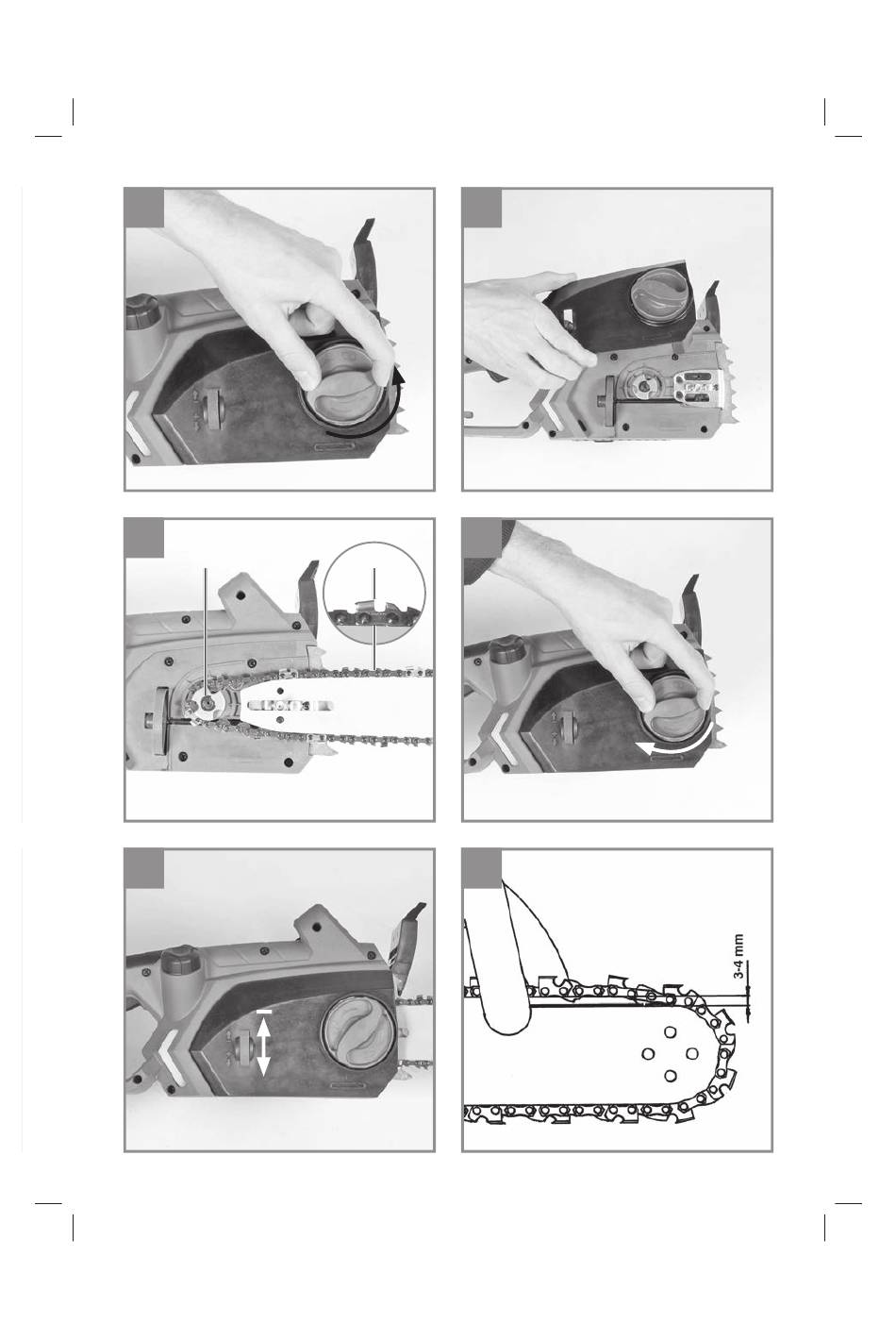 3-4 mm