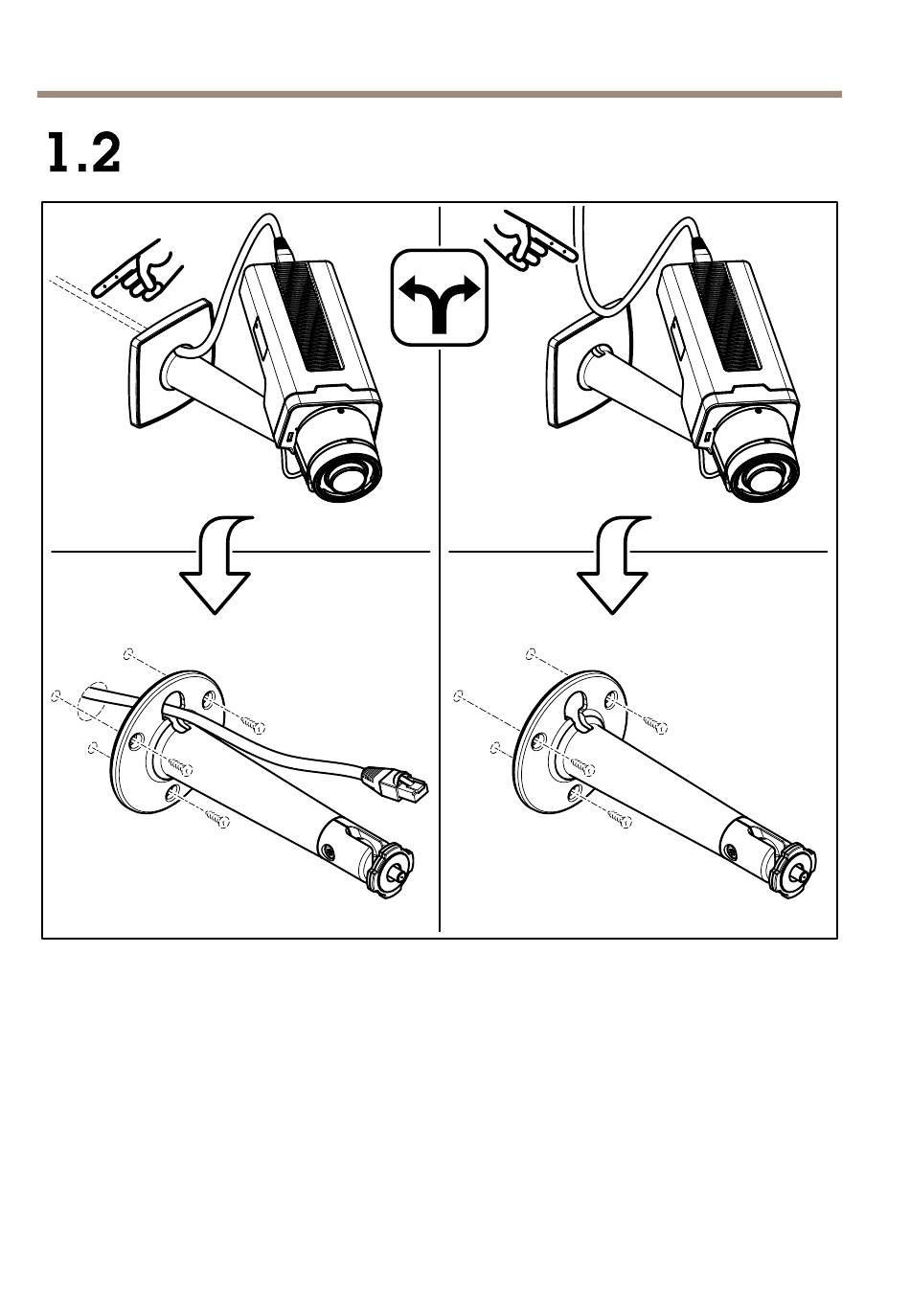 1.2