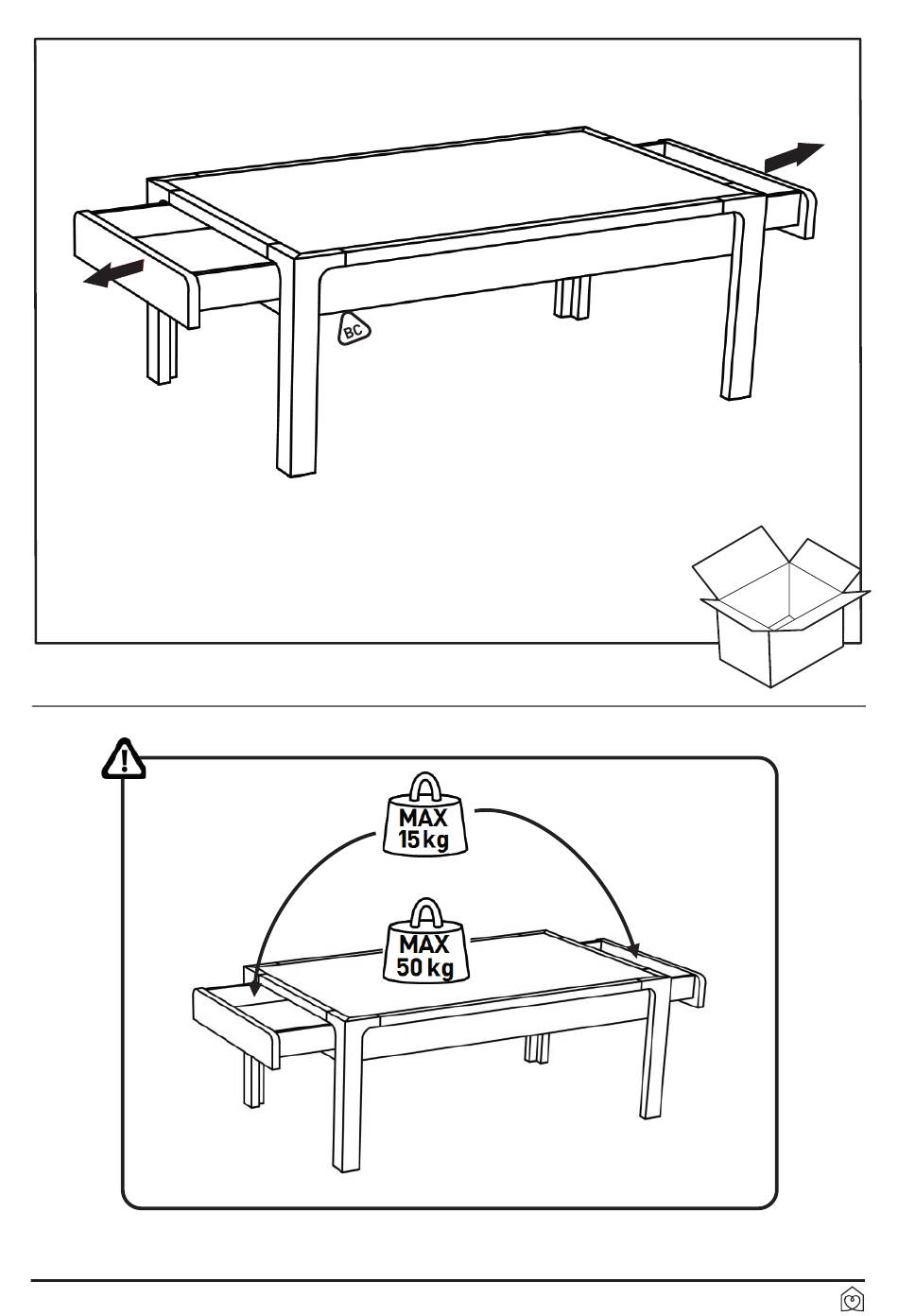 BC

MAX
15 kg

MAX
50 kg