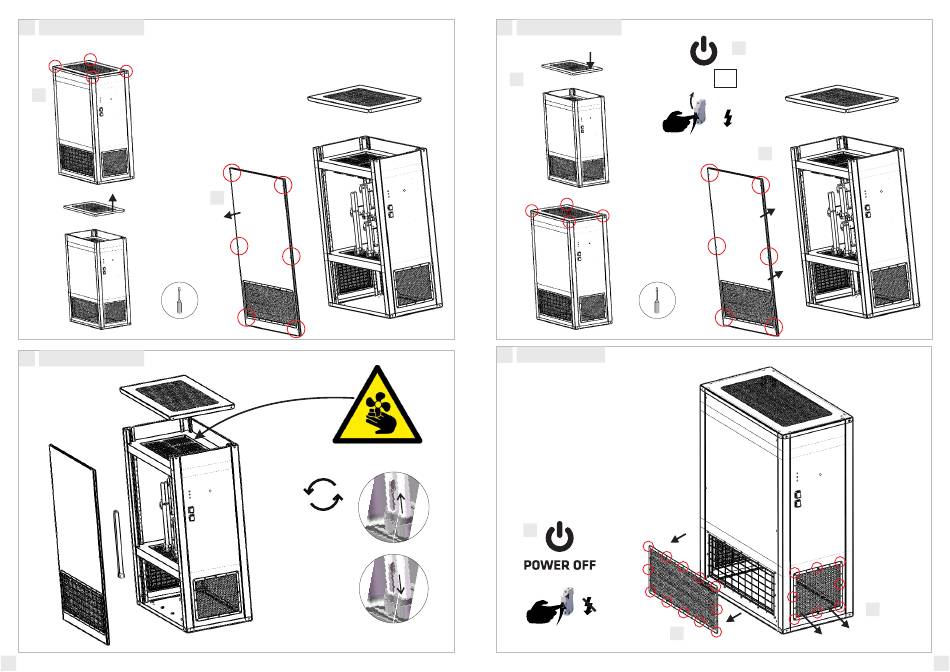 POWER OFF