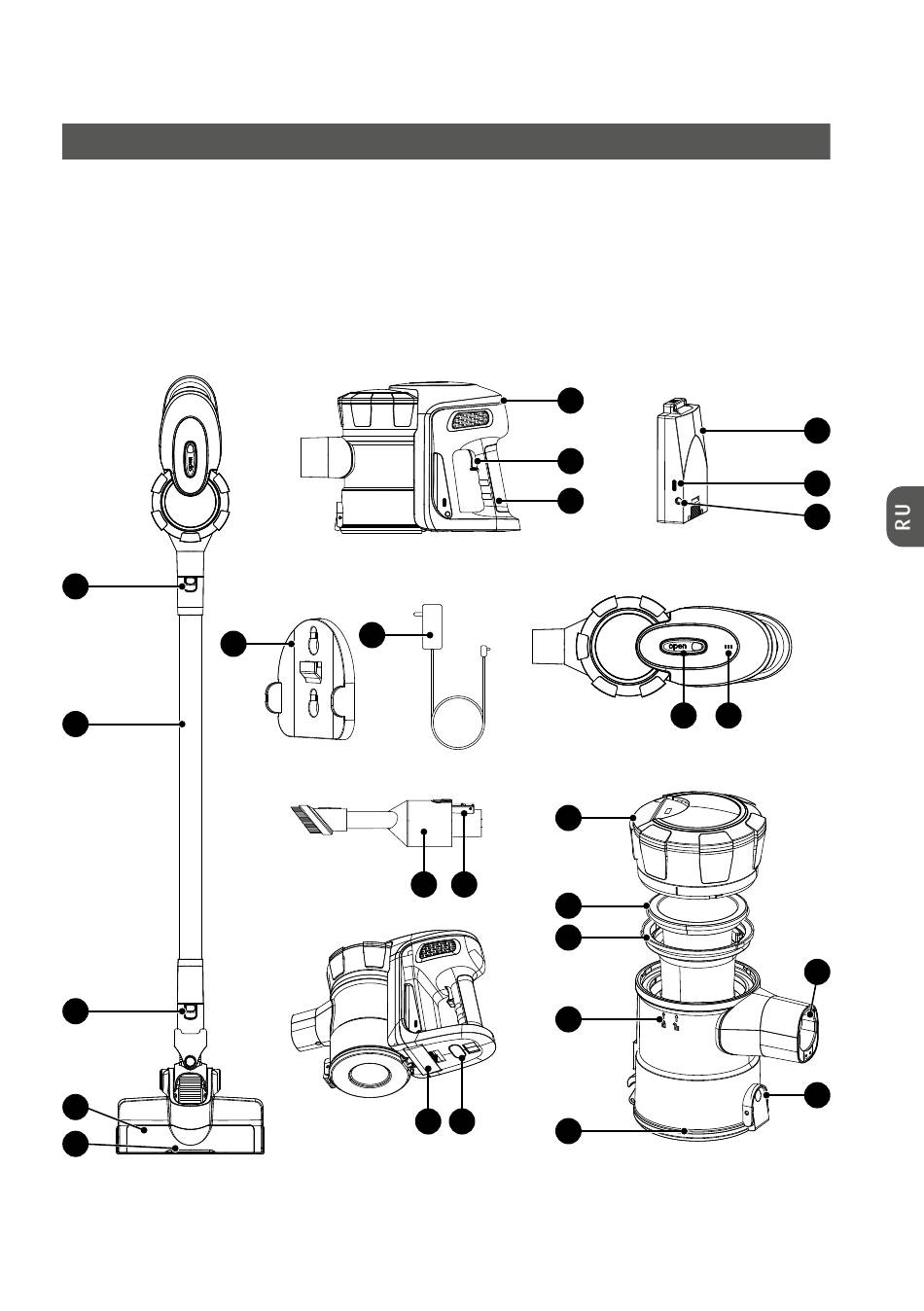 RU

open