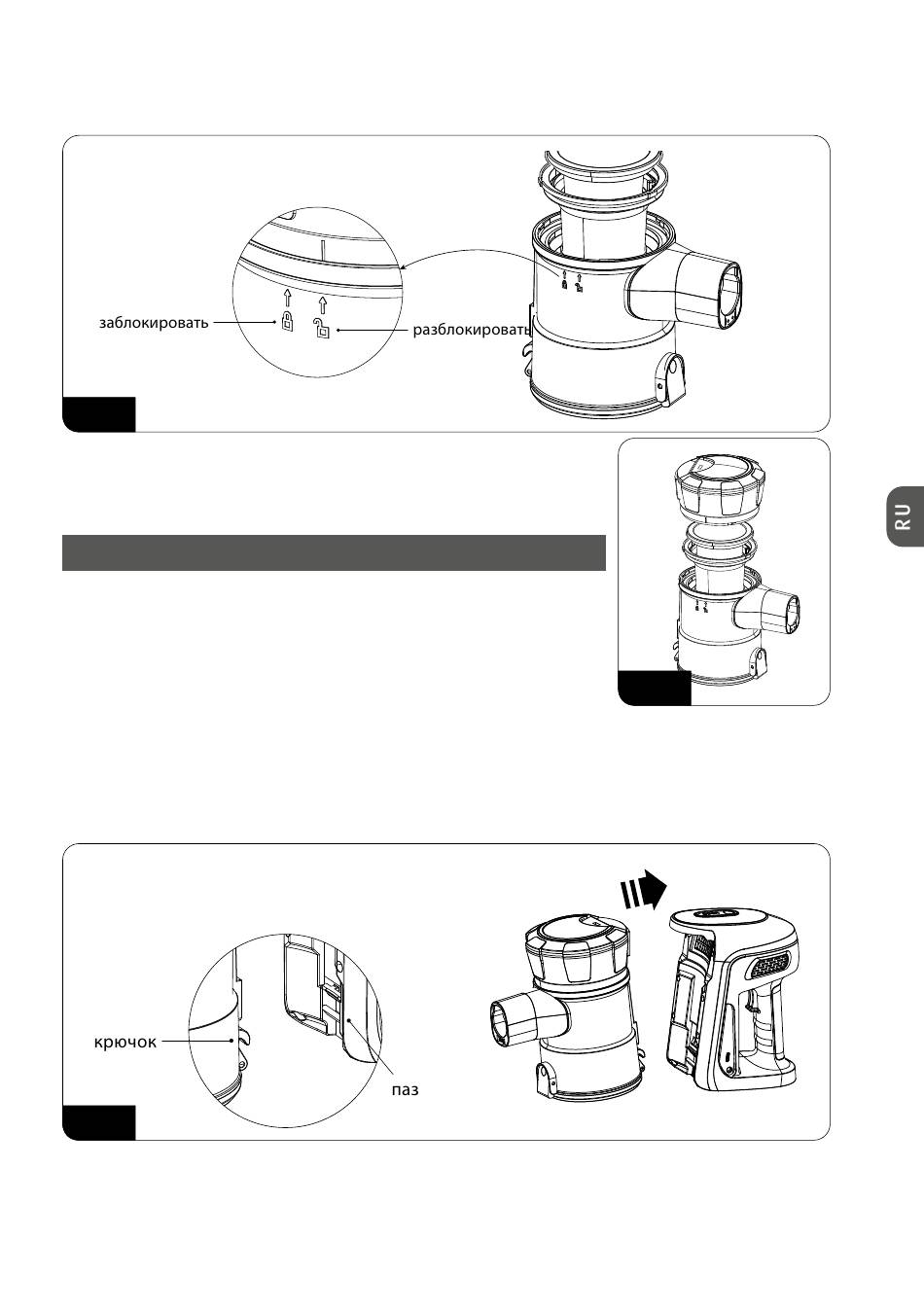 заблокировать

разблокировать

RU

крючок

паз