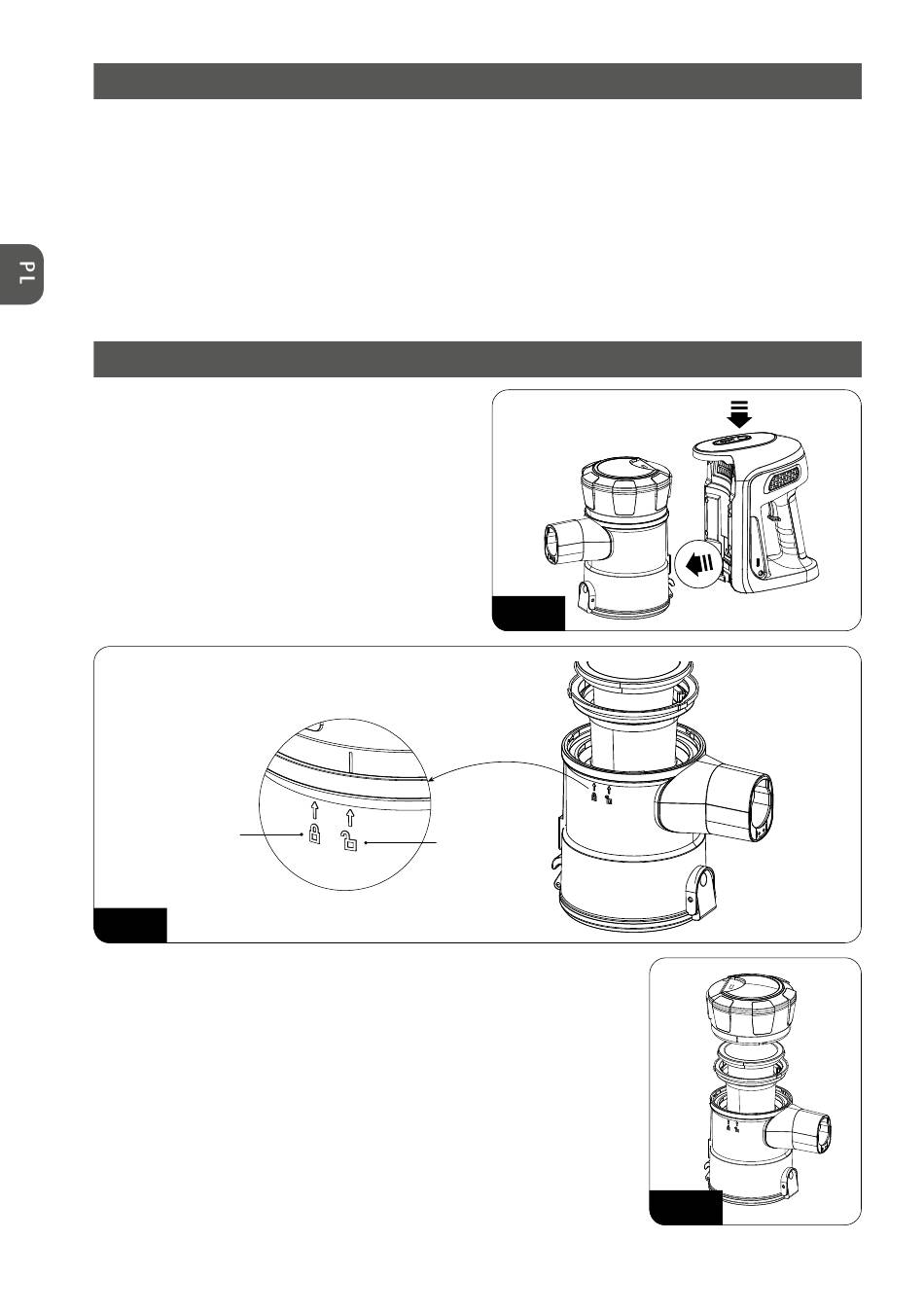 PL