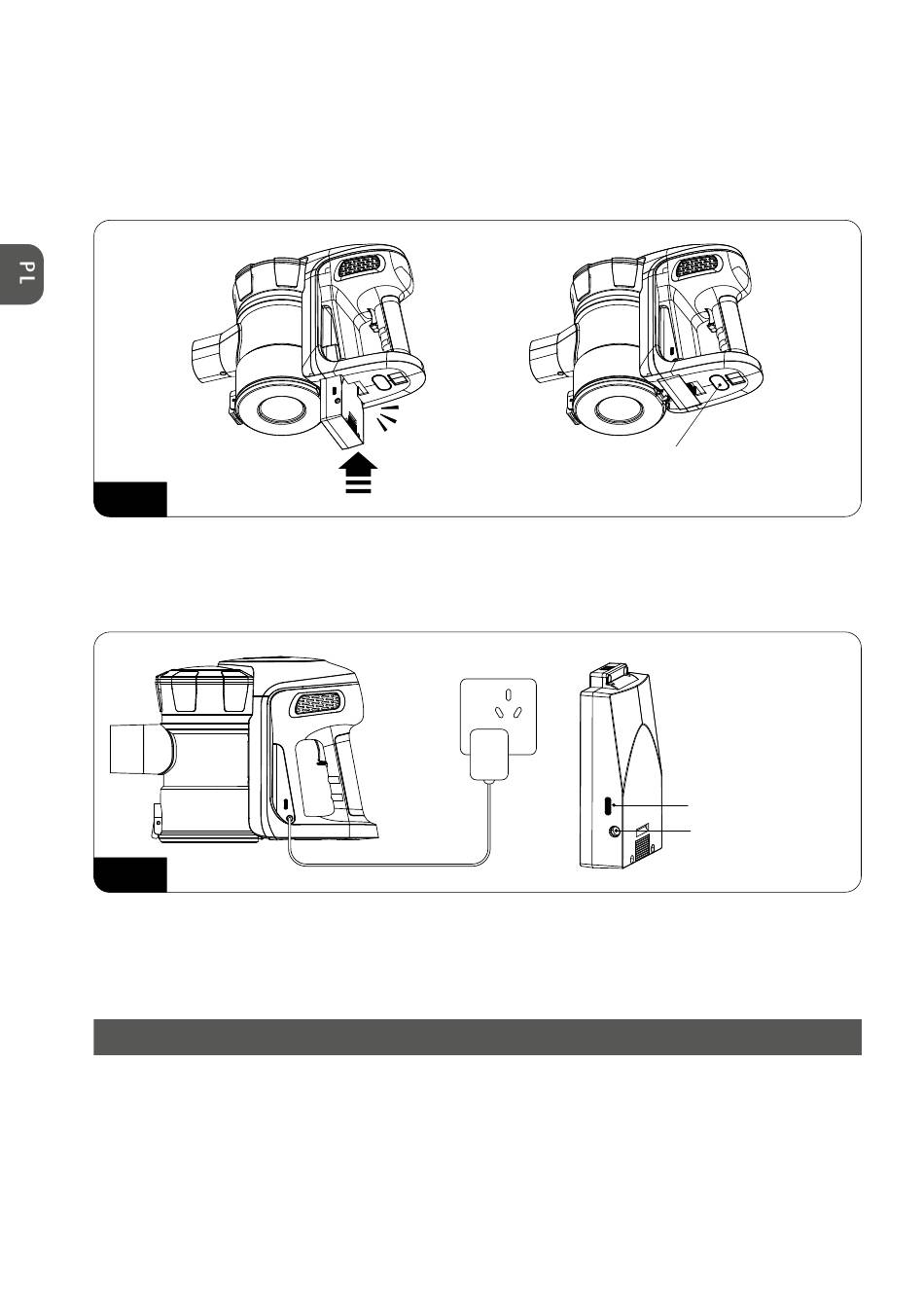 PL