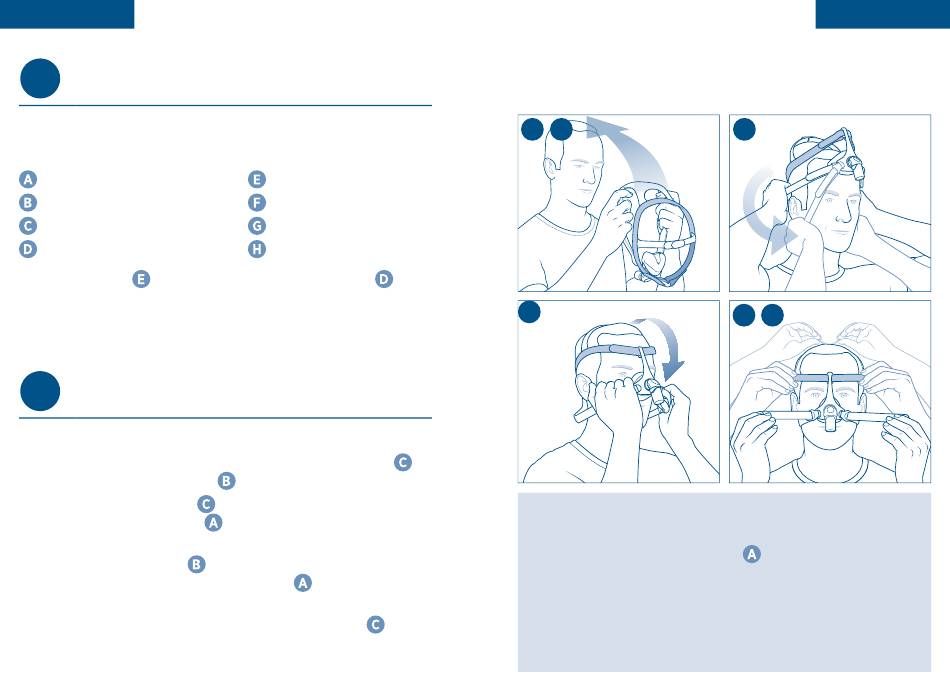 A
B
C
D

E
F
G
H

E D

C
B
C
A
B
A
C

A