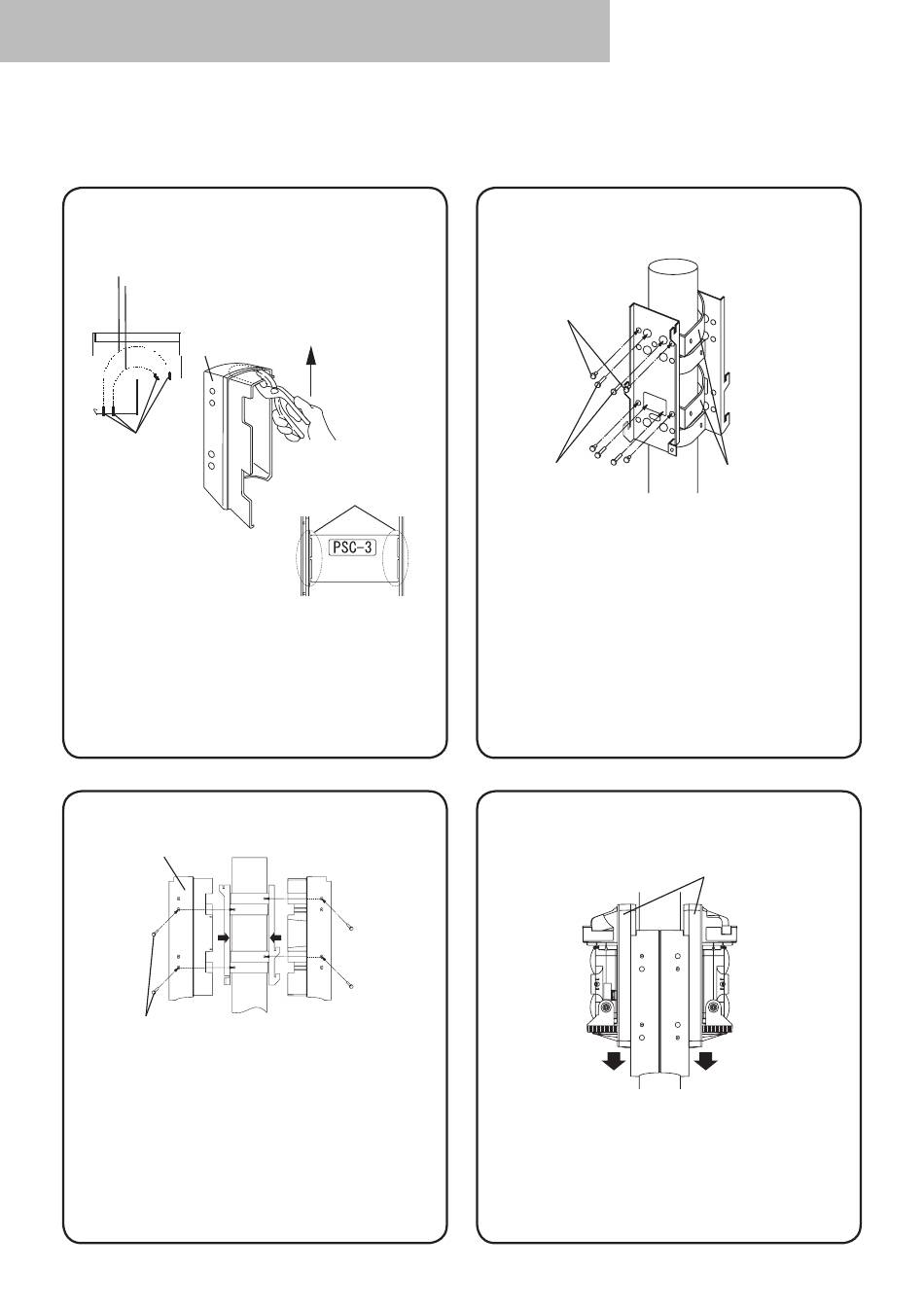 PSC-3