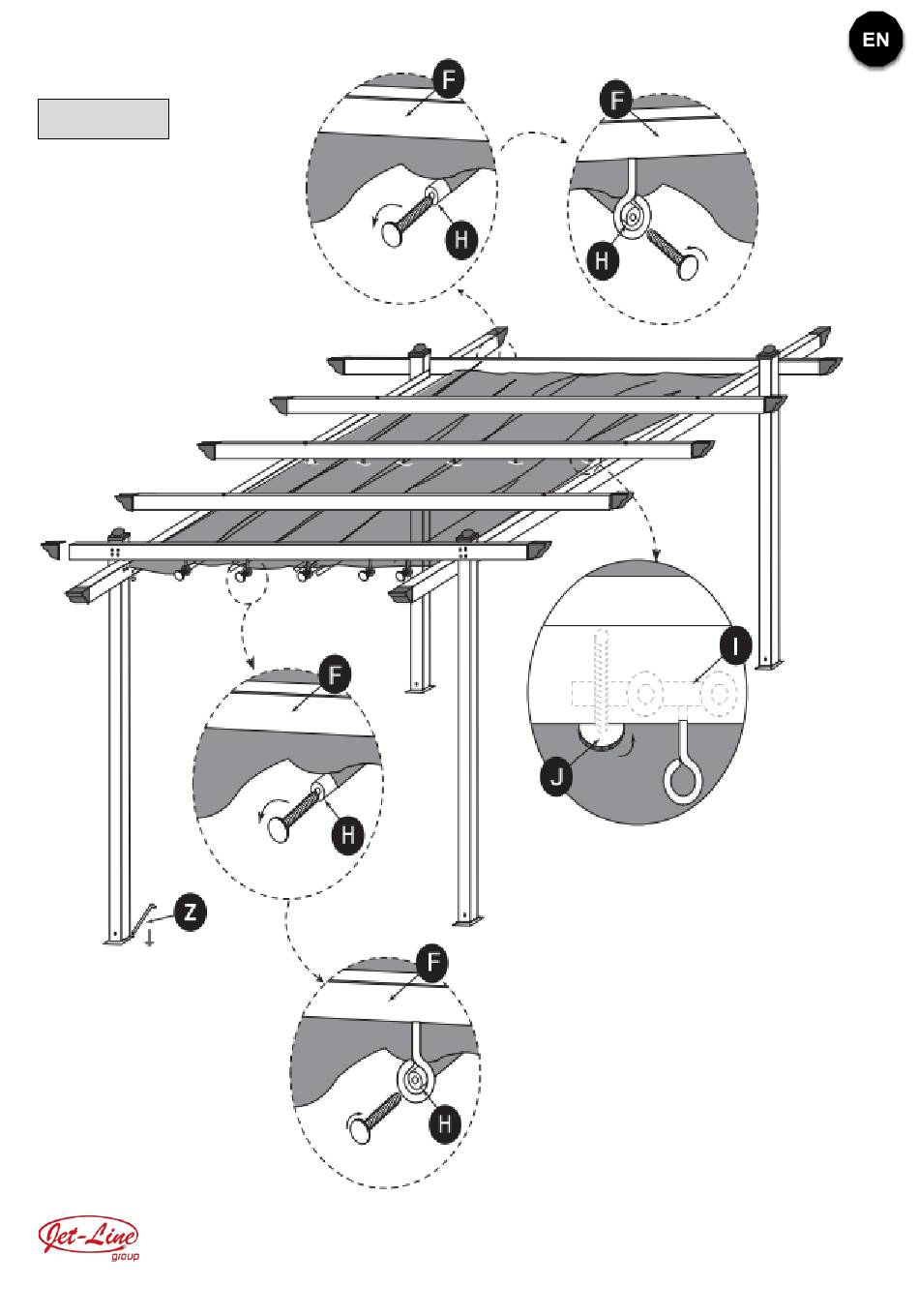 EN

F

H

F

H

I

J

F

H

Z

F

H

Jet-Line group