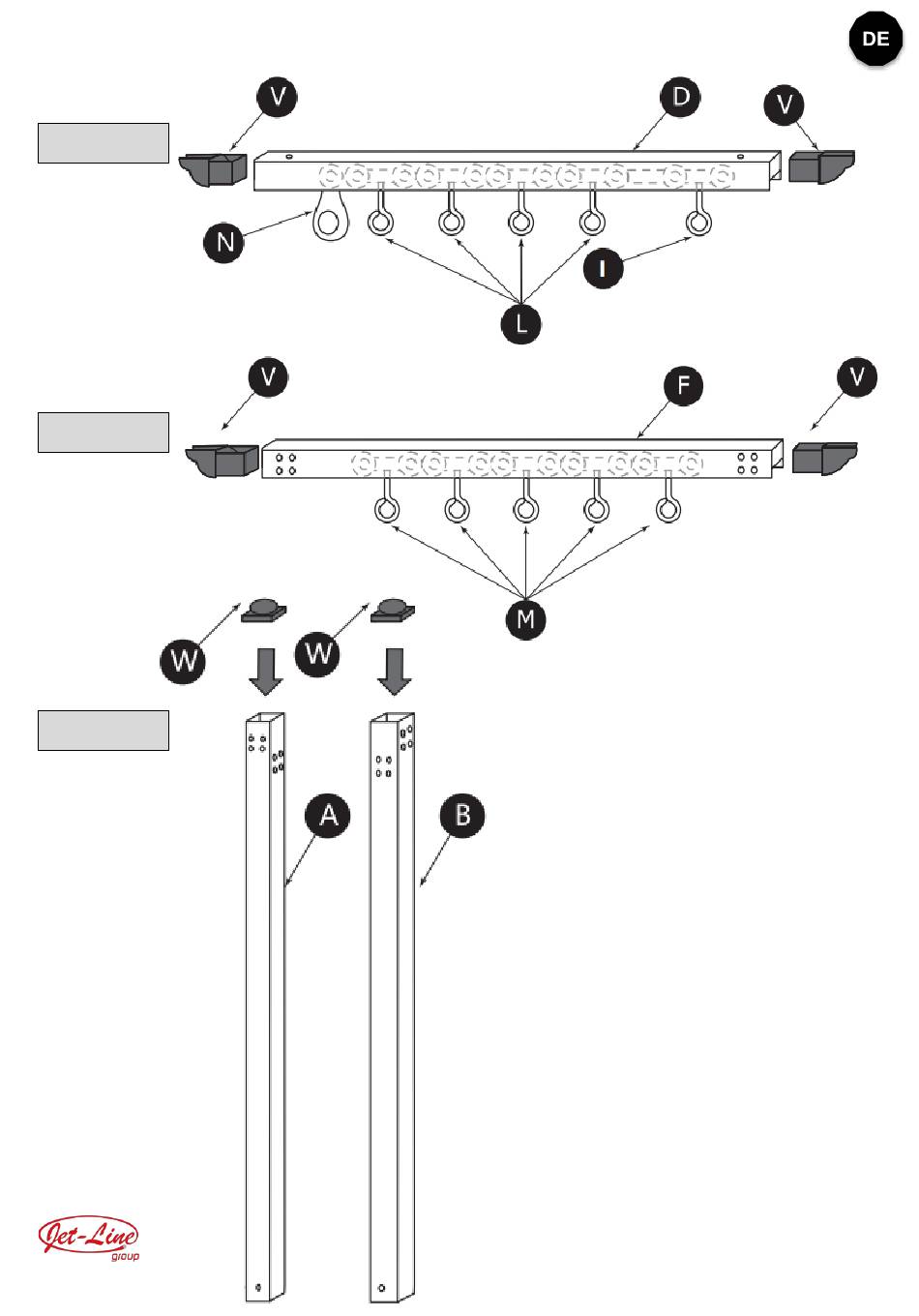 DE

V
D
V
N
I
L

V
F
V
M

W
W

A
B

Jet-Line
group