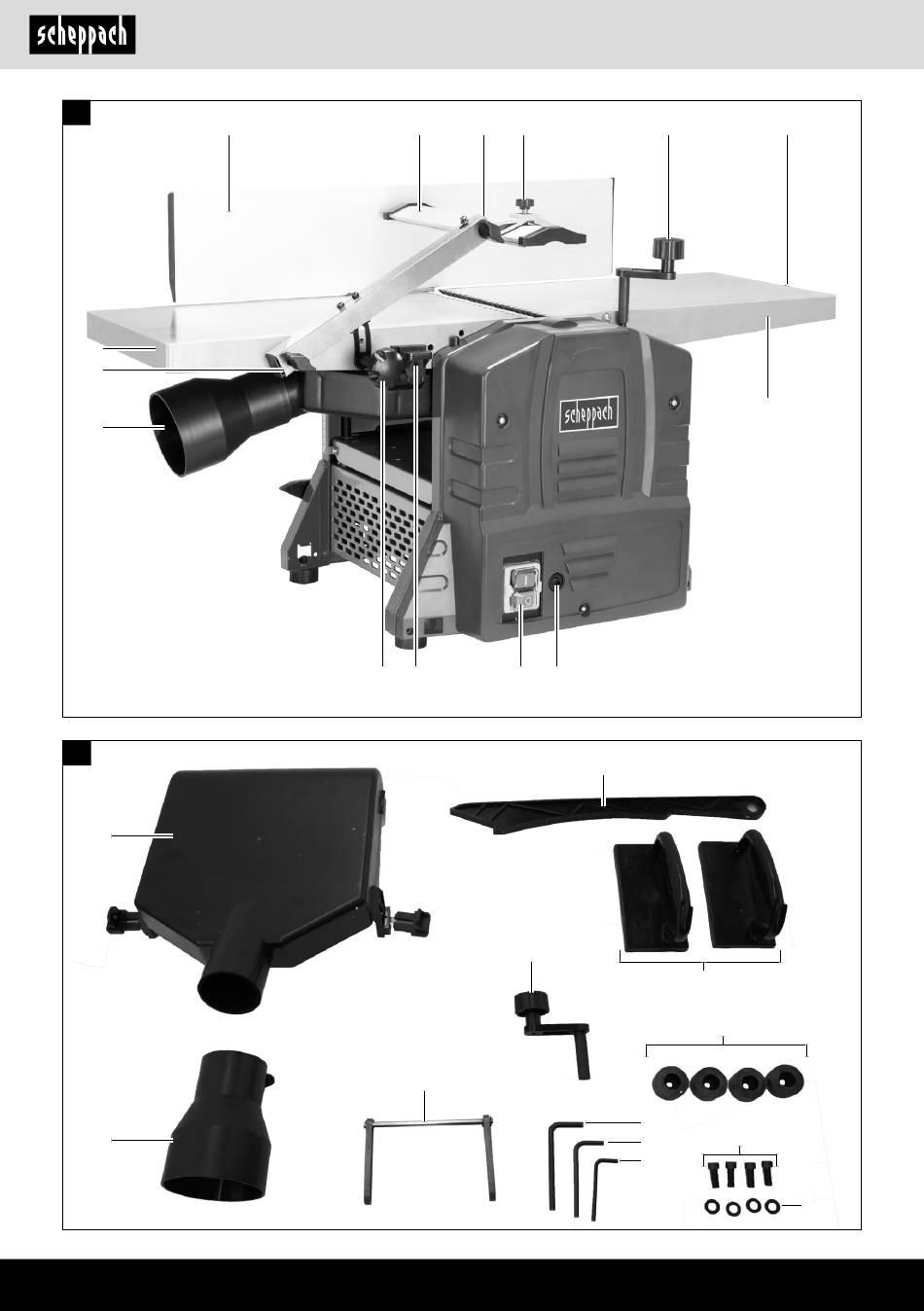 scheppach

scheppach