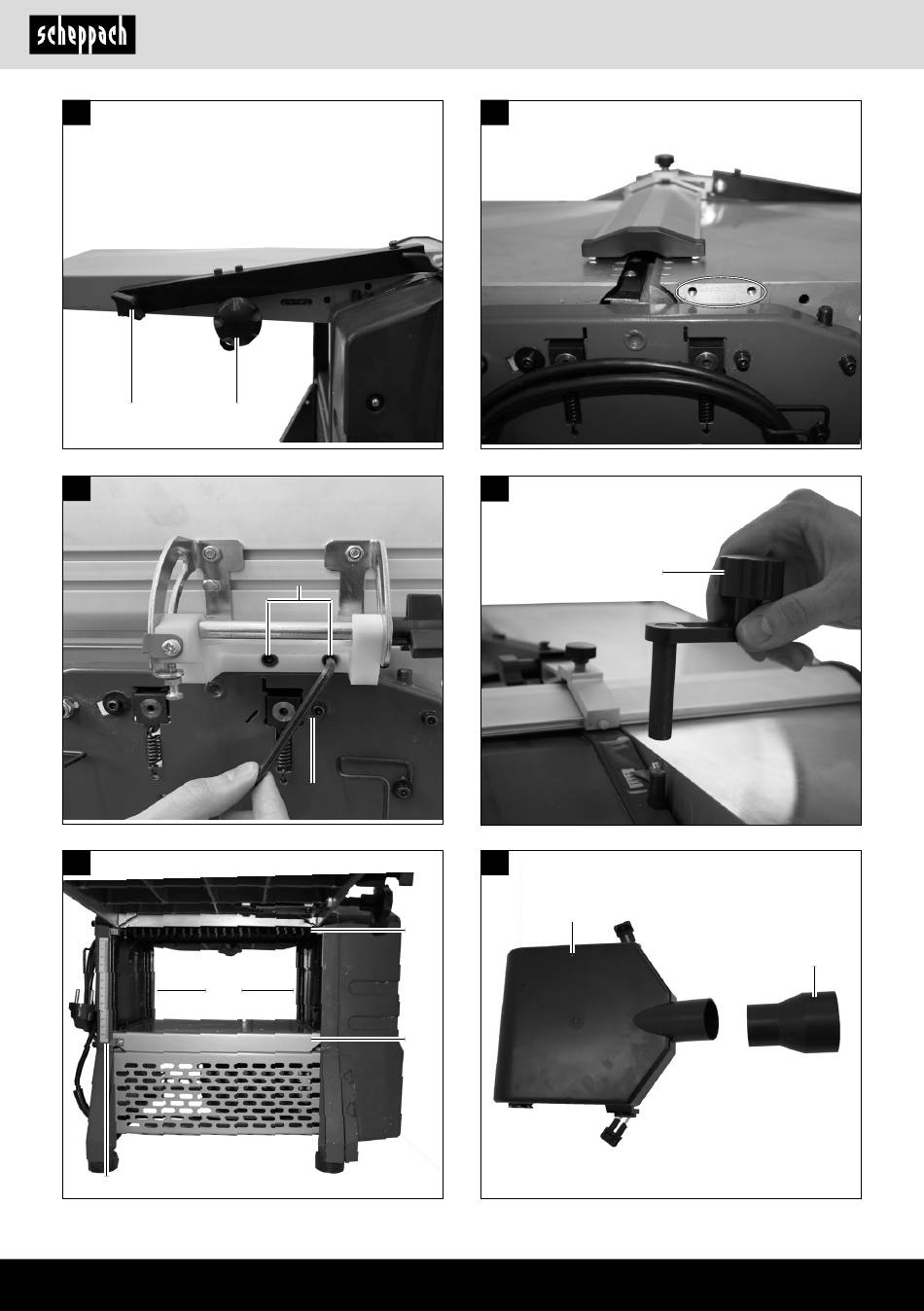 scheppach