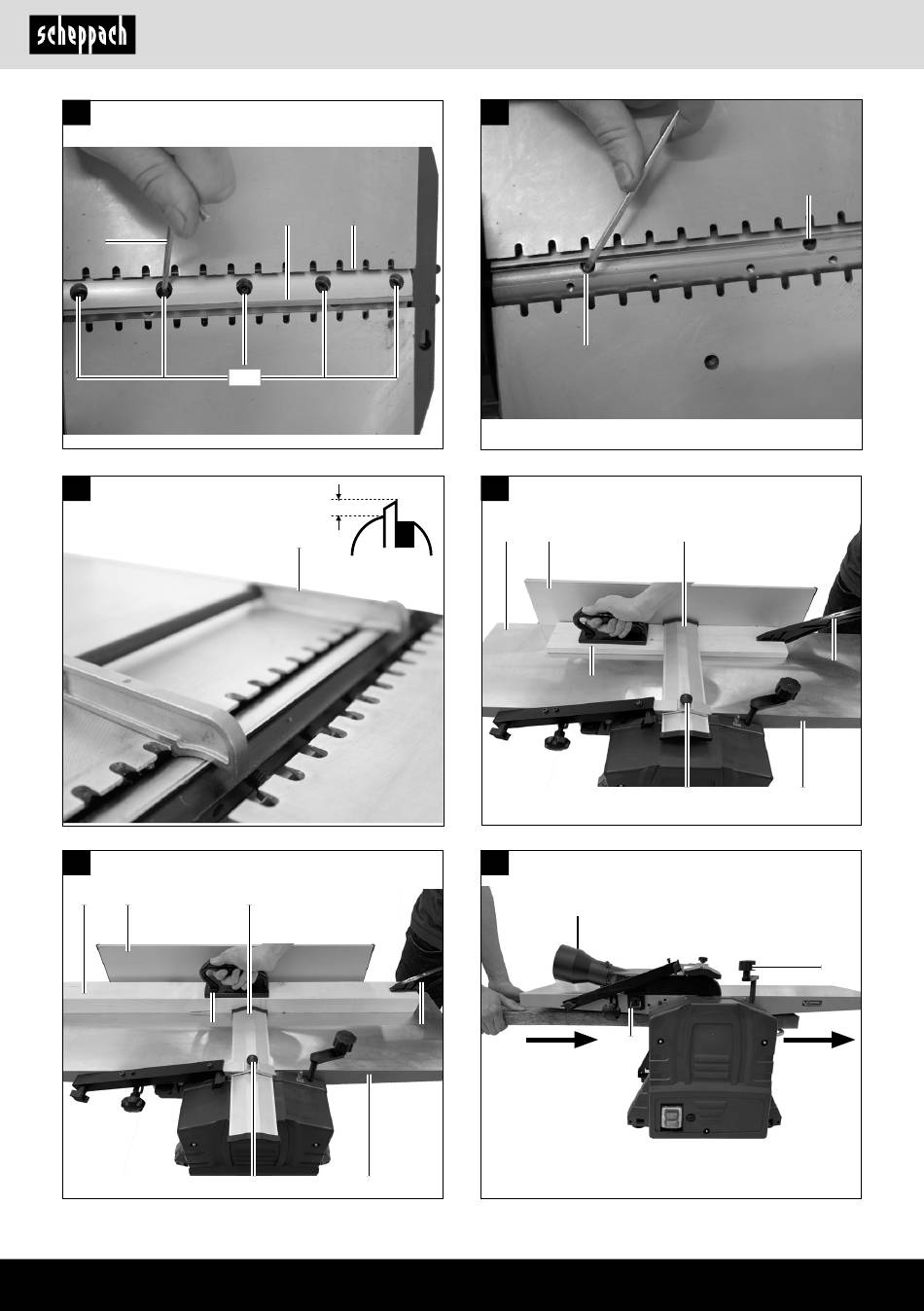 scheppach