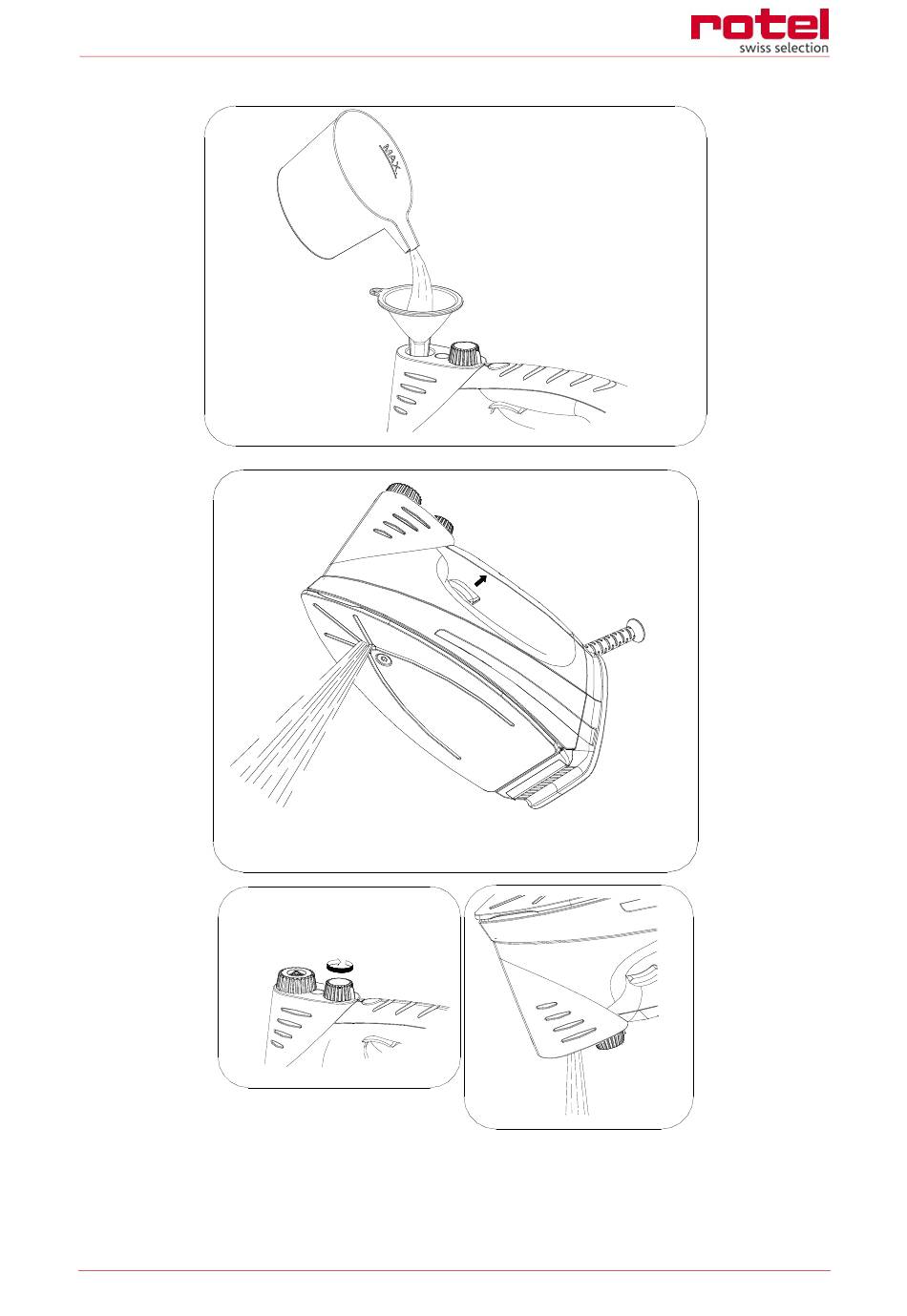 rotel
swiss selection

MAX