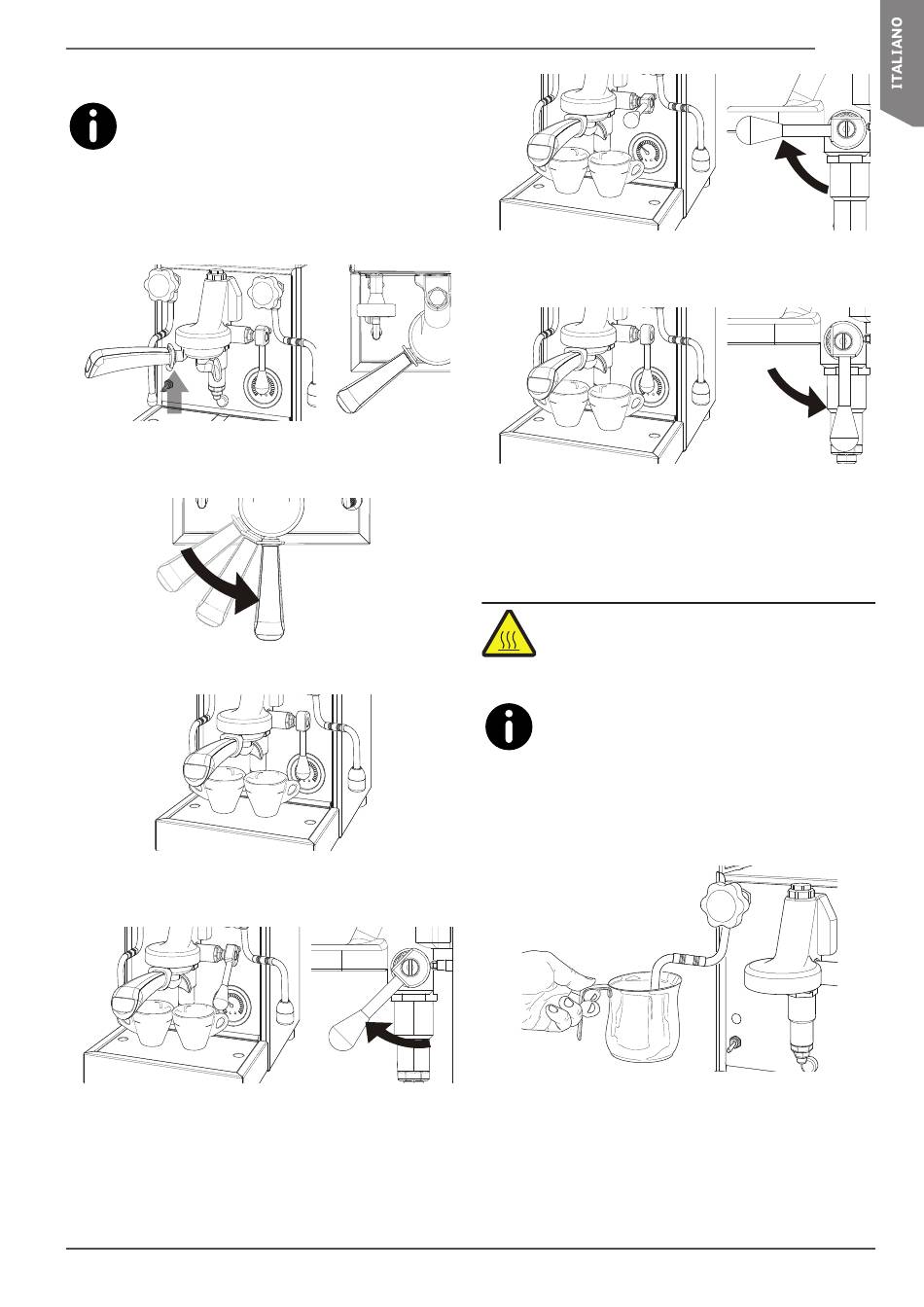 ITALIANO