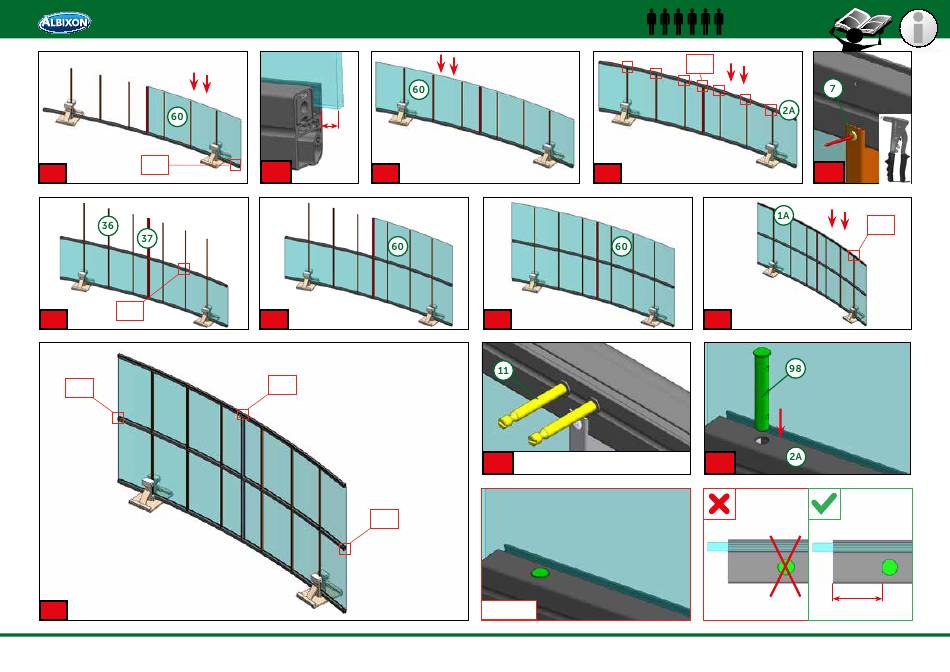 ALBIXON

60

60

2A

7

36

37

60

60

1A

11

98

2A