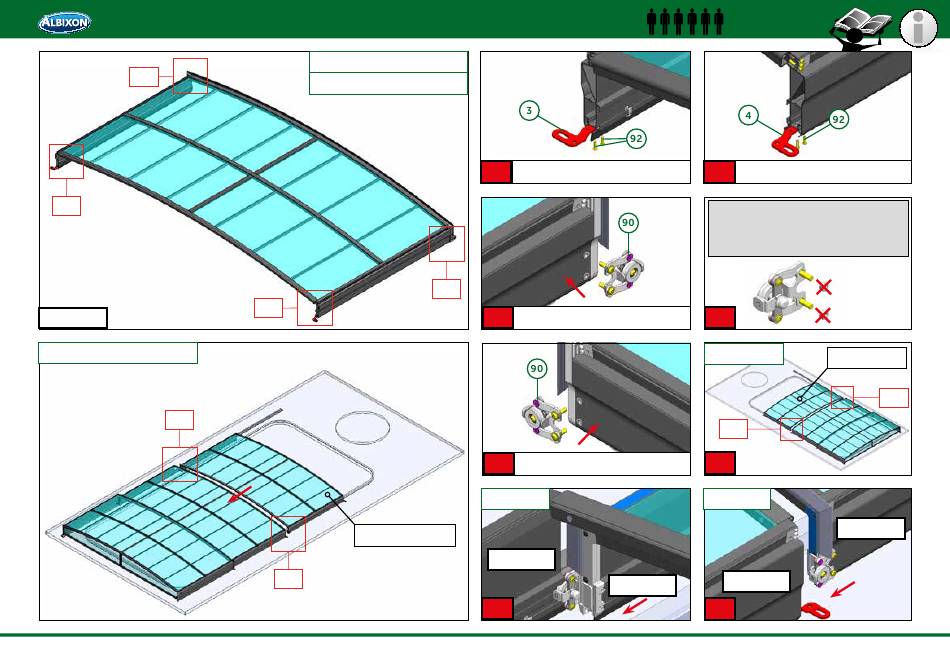 ALBIXON

3

92

4

92

90

90