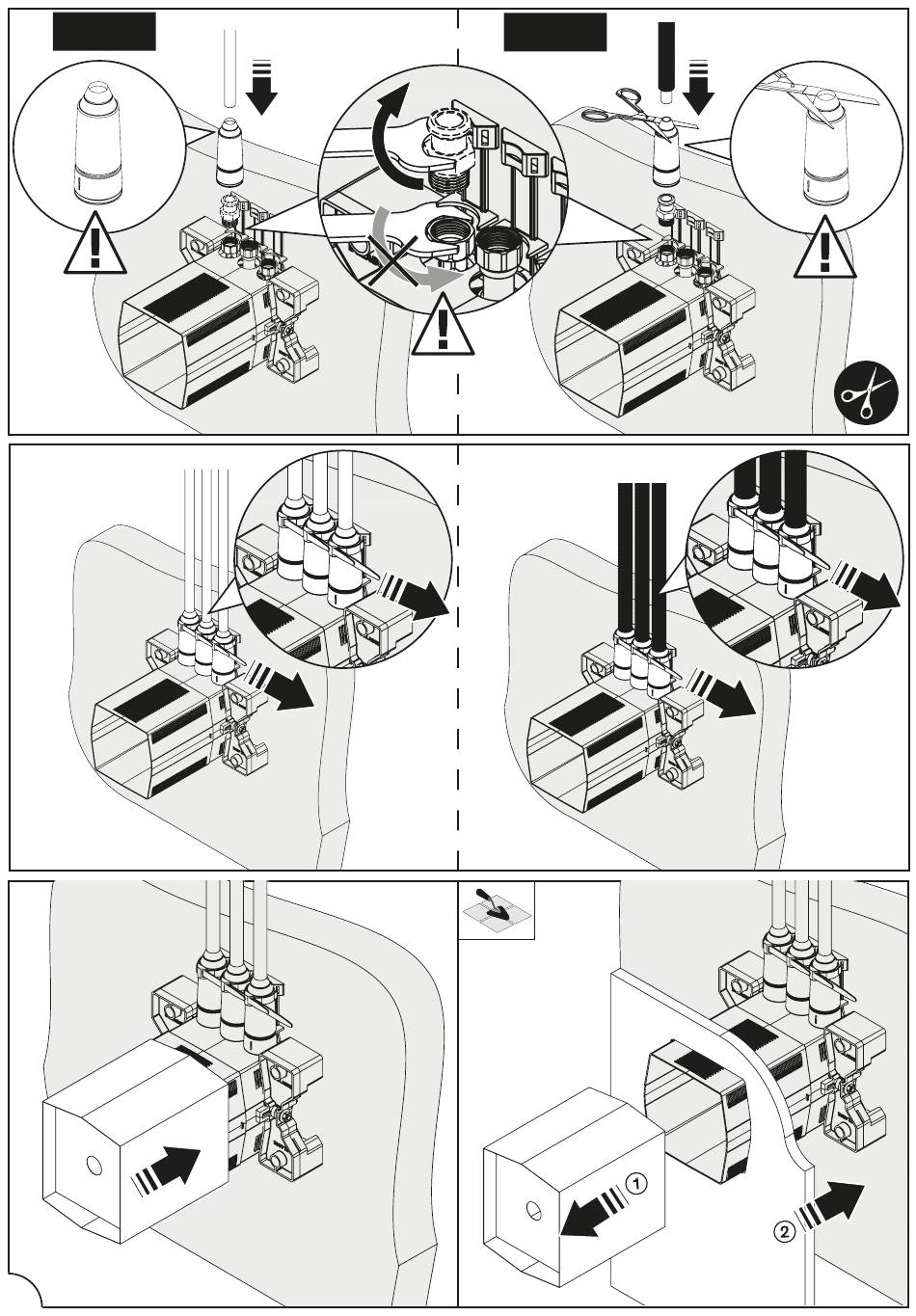 ①
②