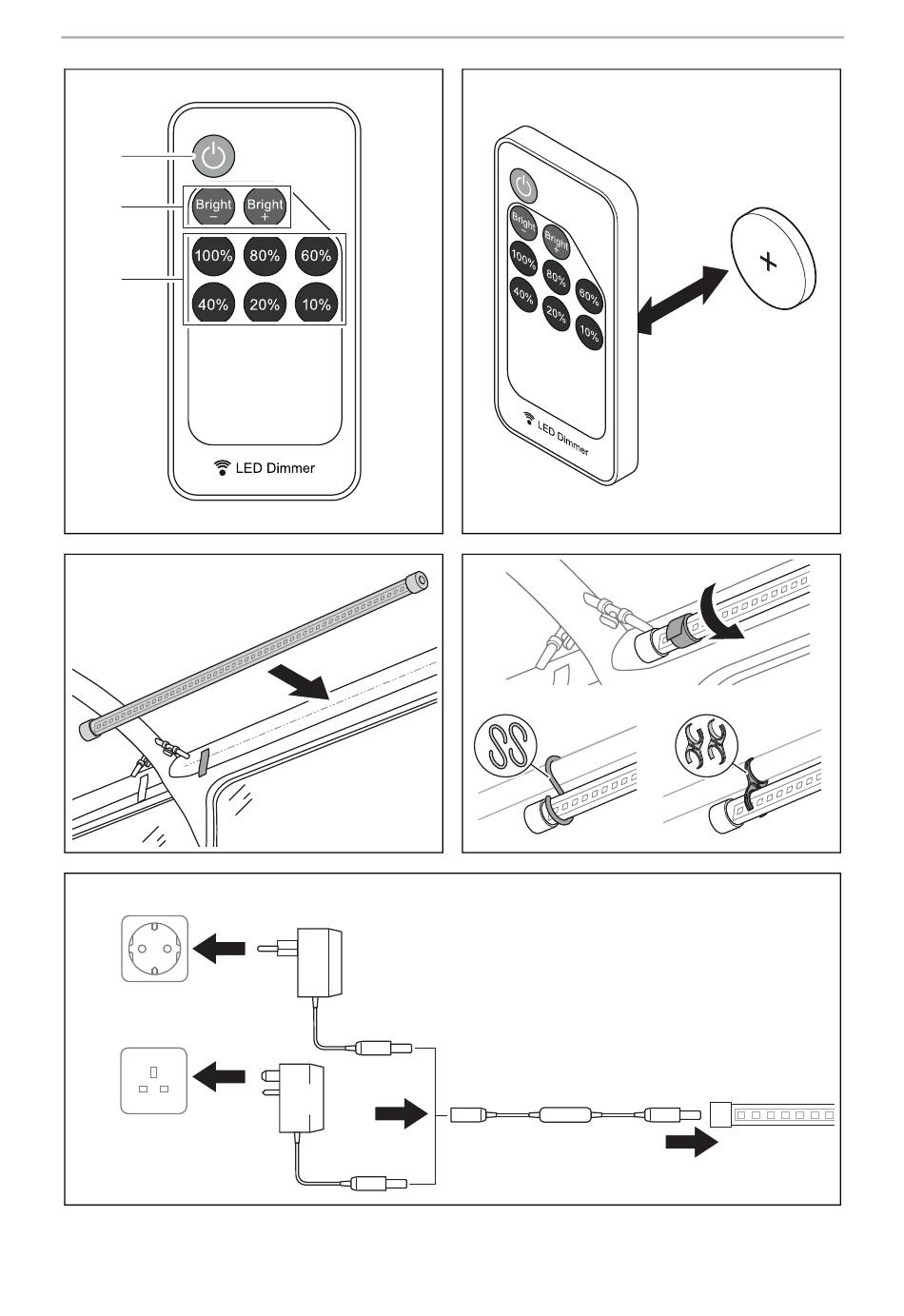 Bright
−
Bright
+
100%
80%
60%
40%
20%
10%
LED Dimmer

Bright
−
Bright
+
100%
80%
60%
40%
20%
10%
LED Dimmer
+