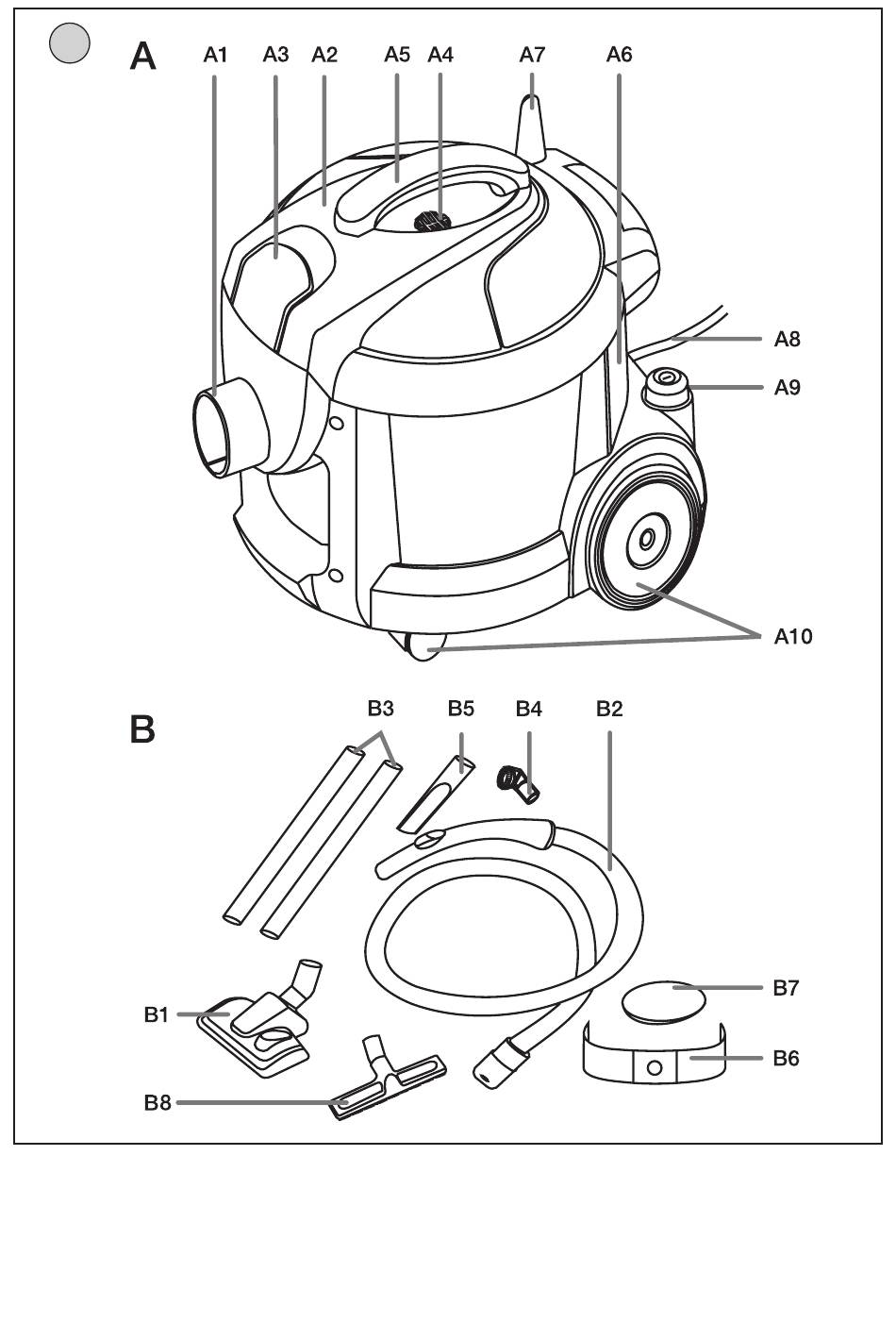 A
A1 A3 A2 A5 A4 A7 A6
A8
A9
A10

B
B3 B5 B4 B2
B7
B1
B6
B8