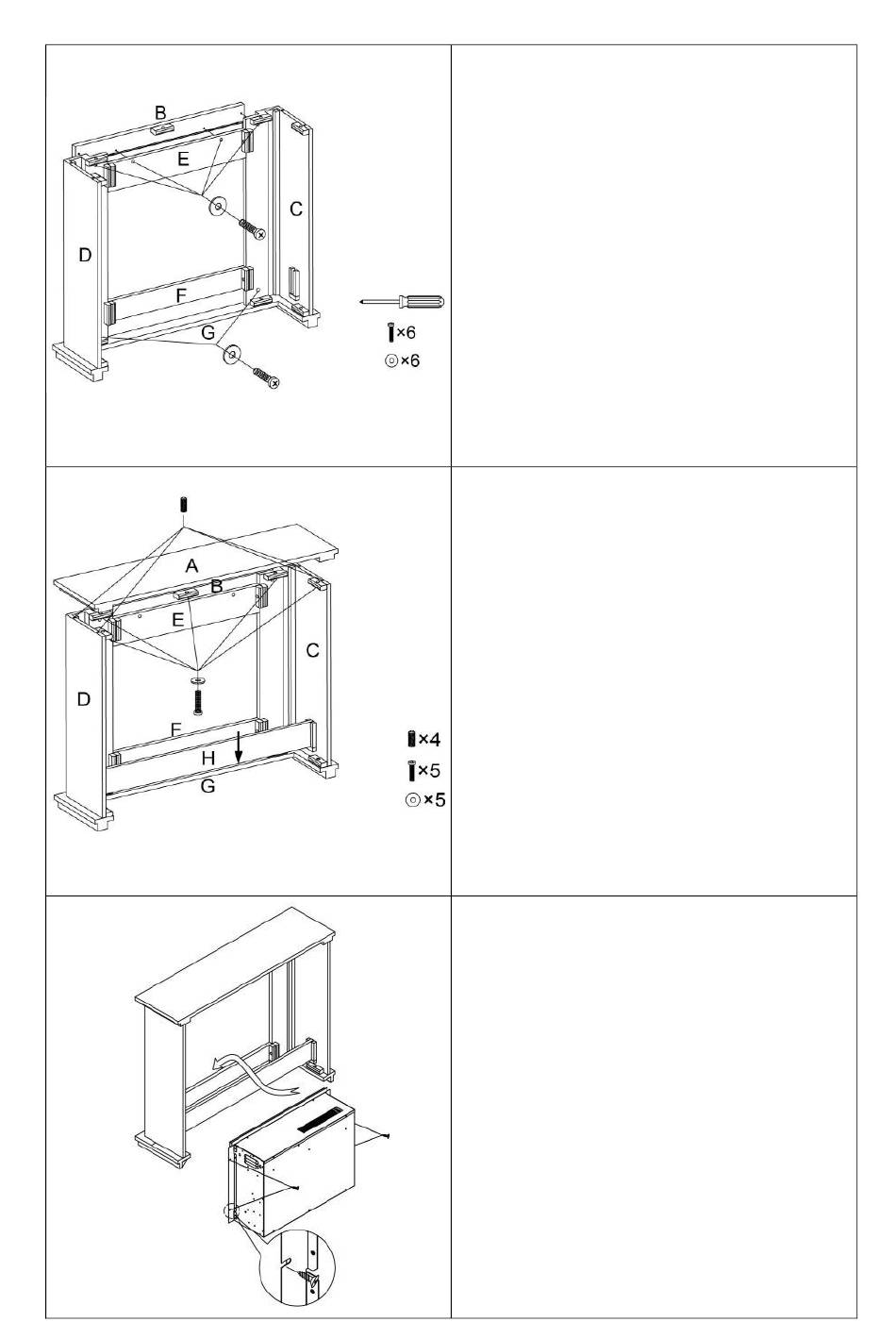 B
E
C
D
F
G
×6
×6

A
B
E
C
D
F
H
G
×4
×5
×5