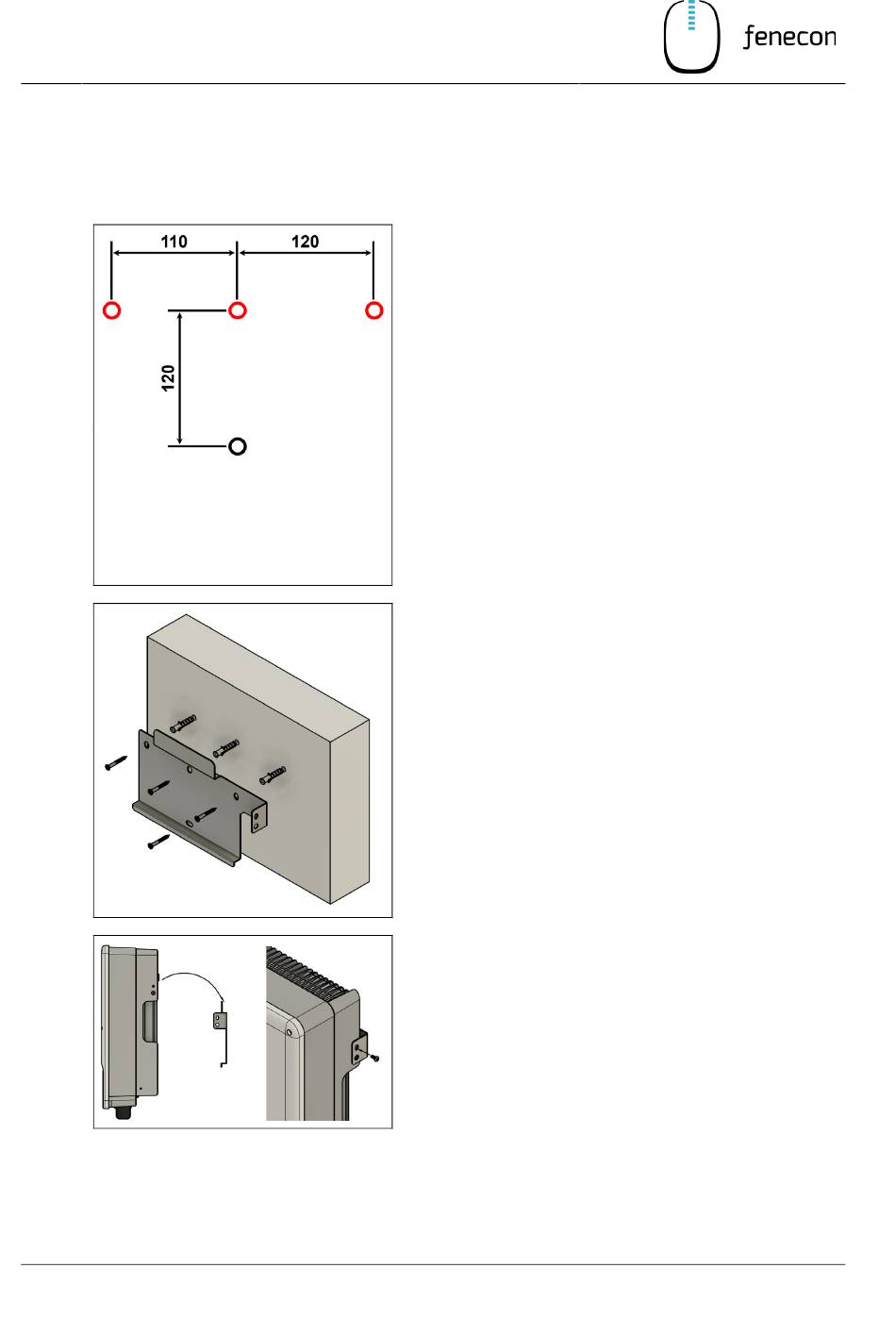 fenecon

110

120

120