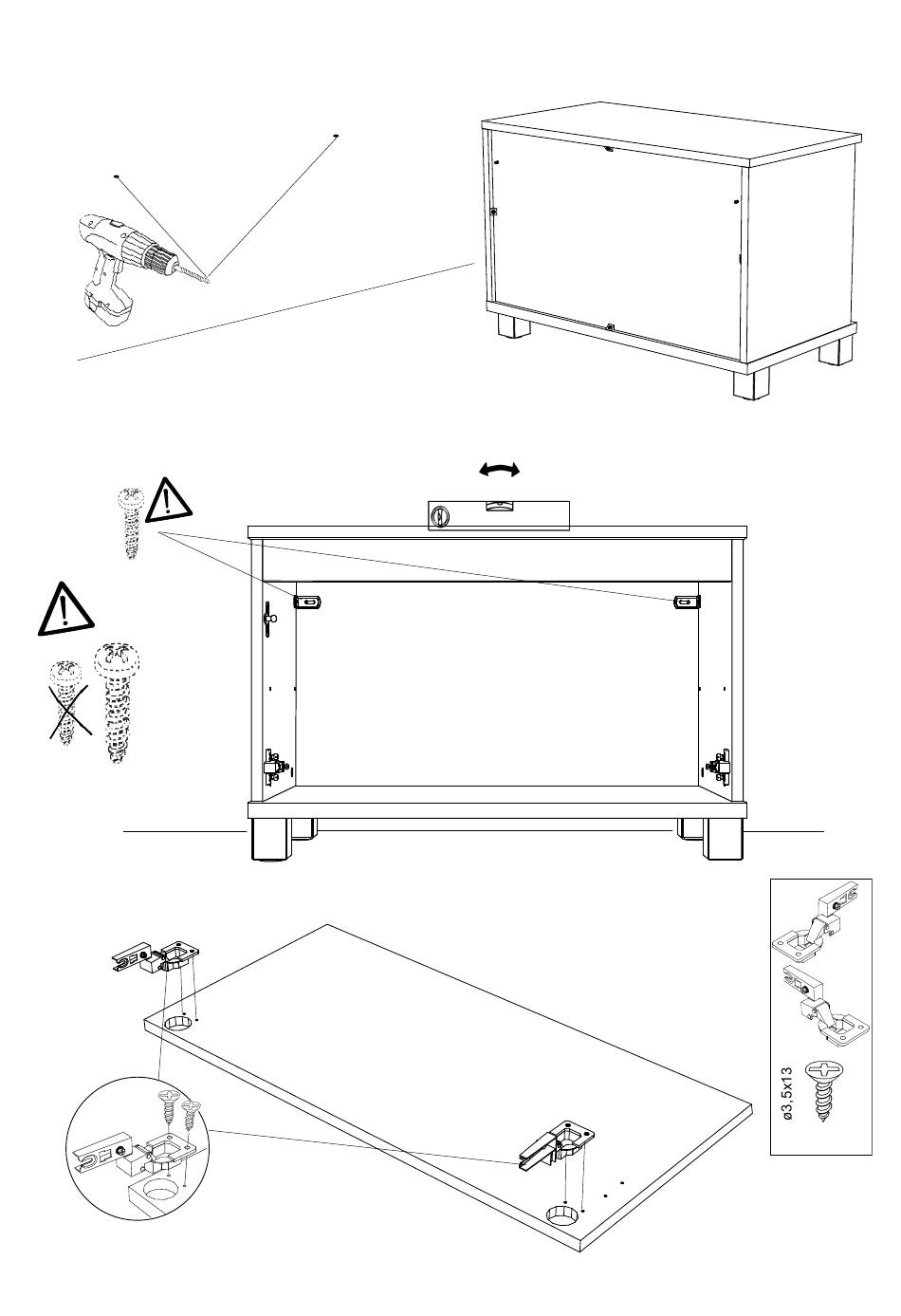 ø3,5x13