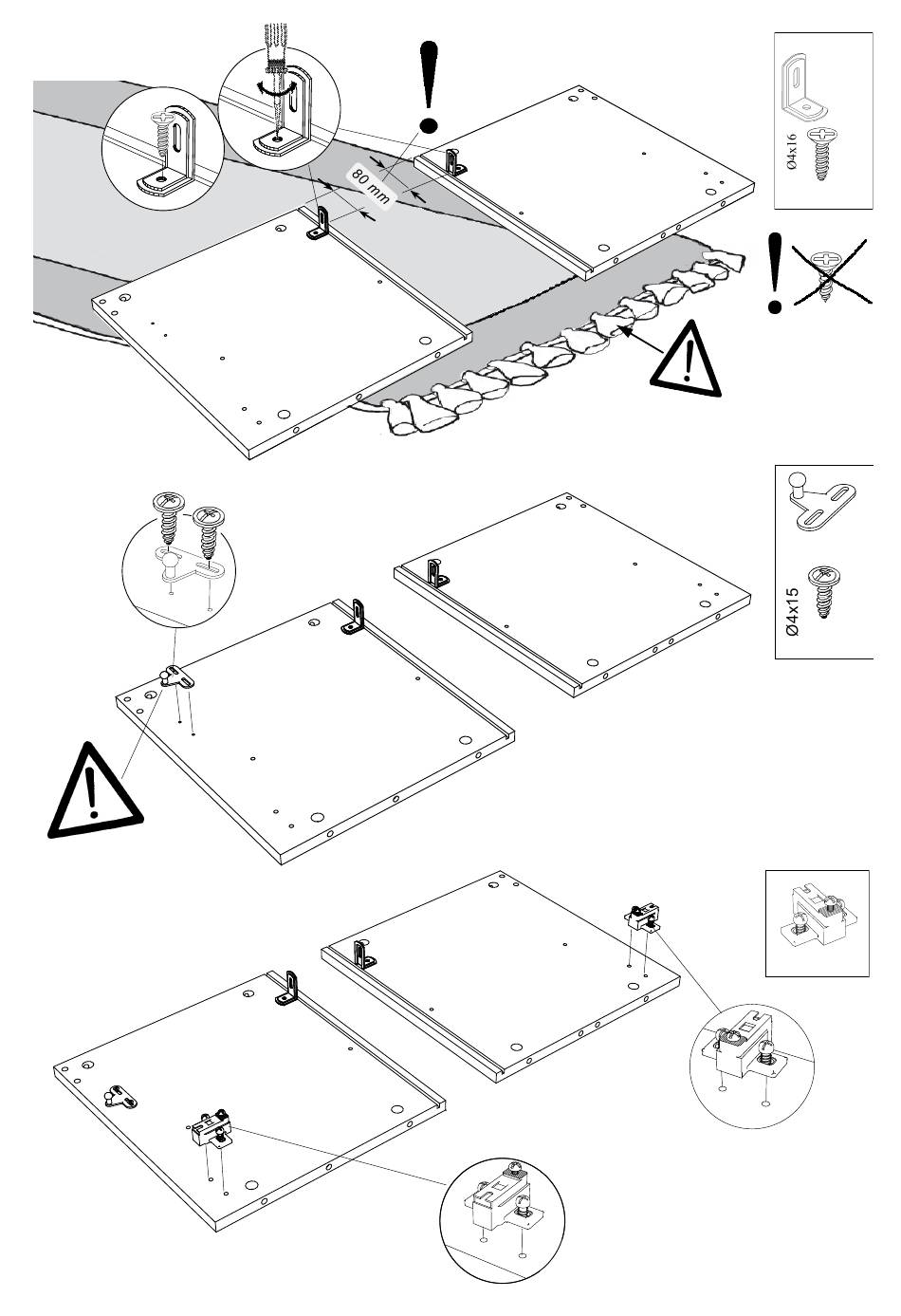 80 mm

Ø4x16

Ø4x15