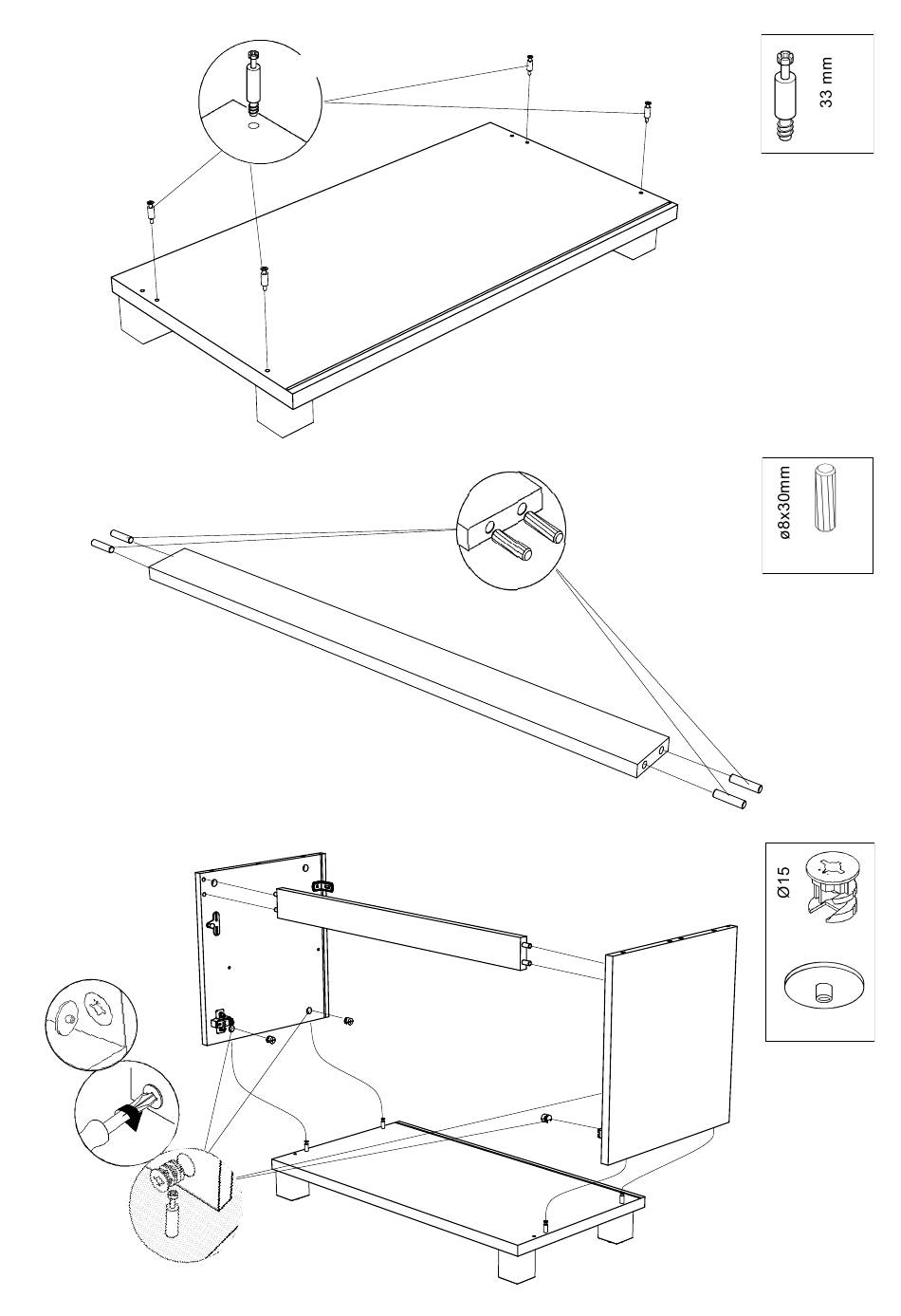 33 mm

ø8x30mm

Ø15