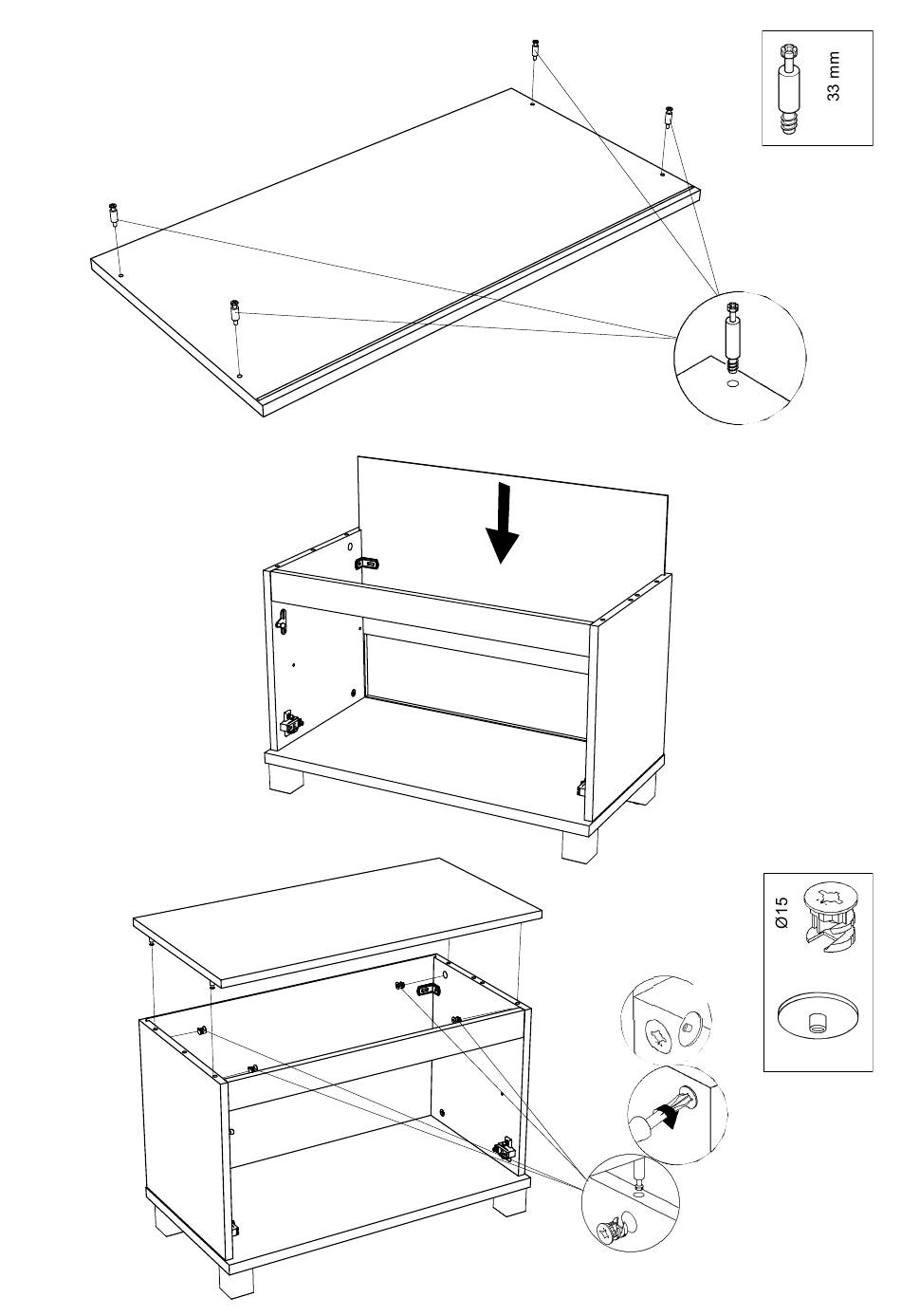 33 mm

Ø15