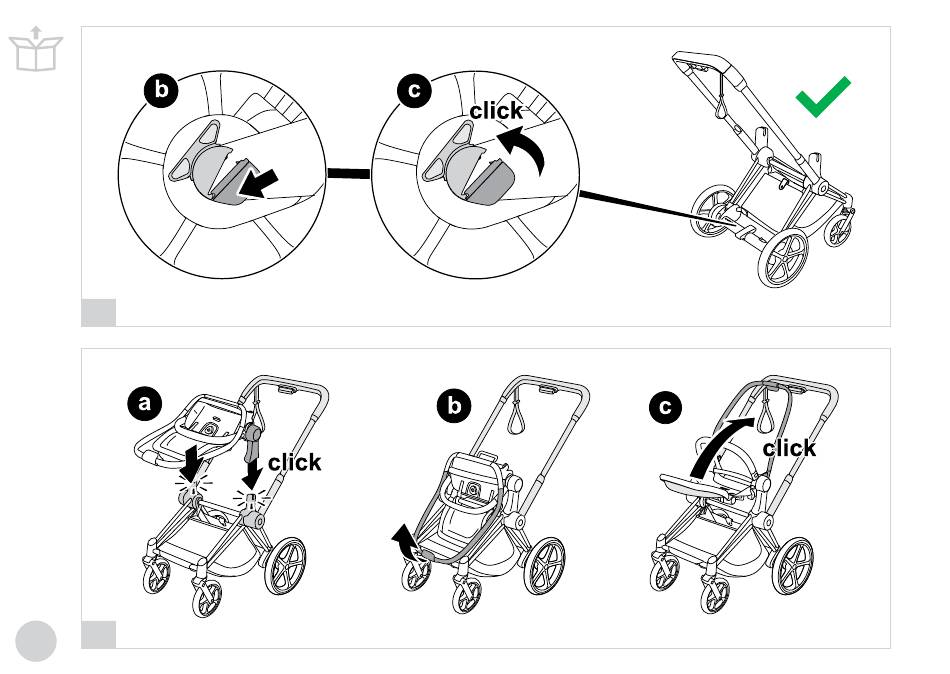 b

c

click

a

click

b

c

click