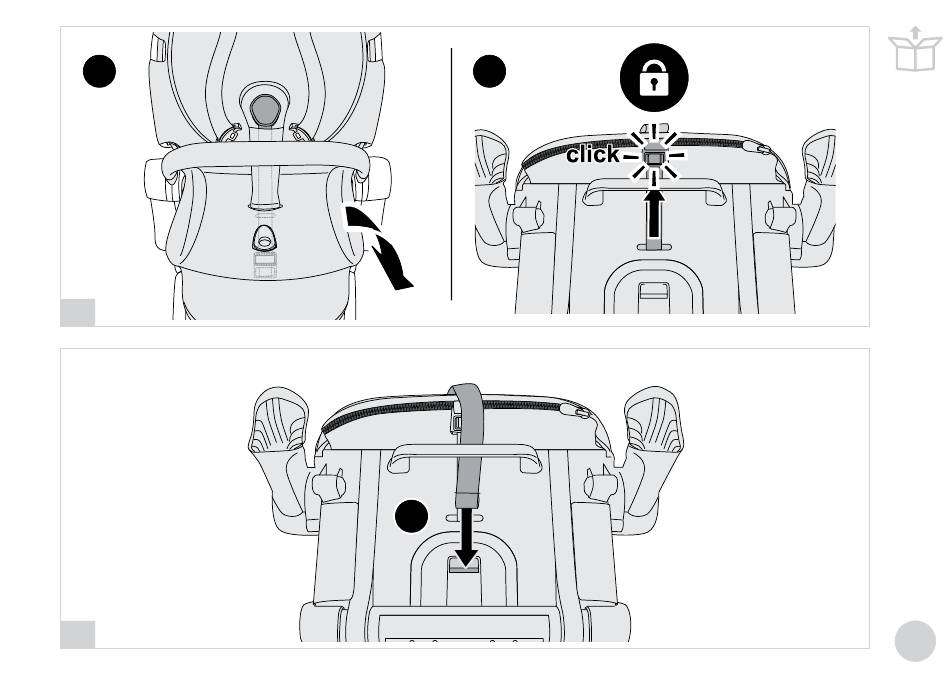 click