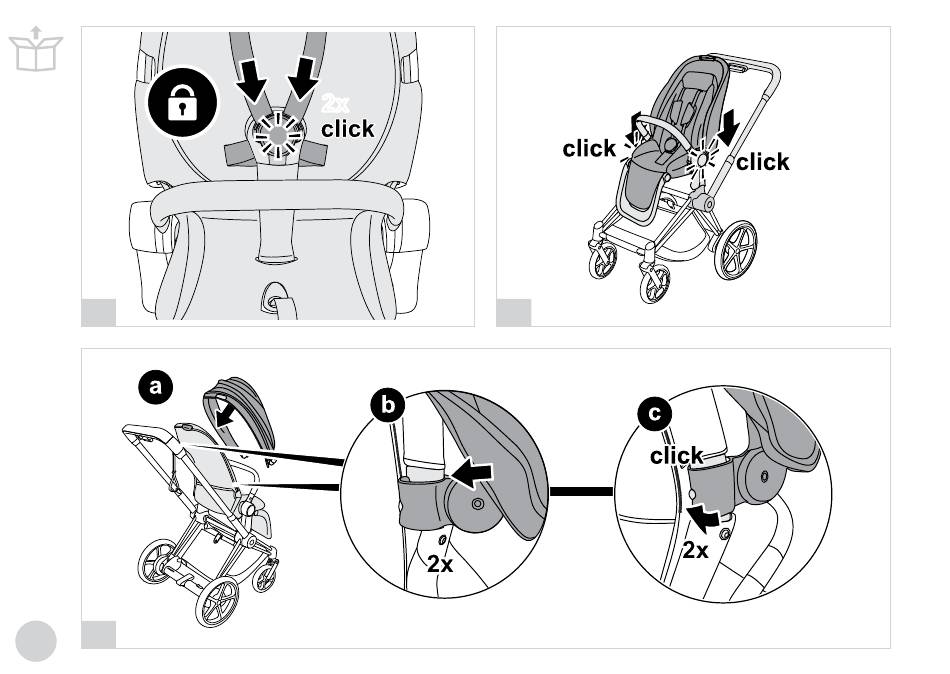 2x
click

click
click

a
b
2x
c
click
2x