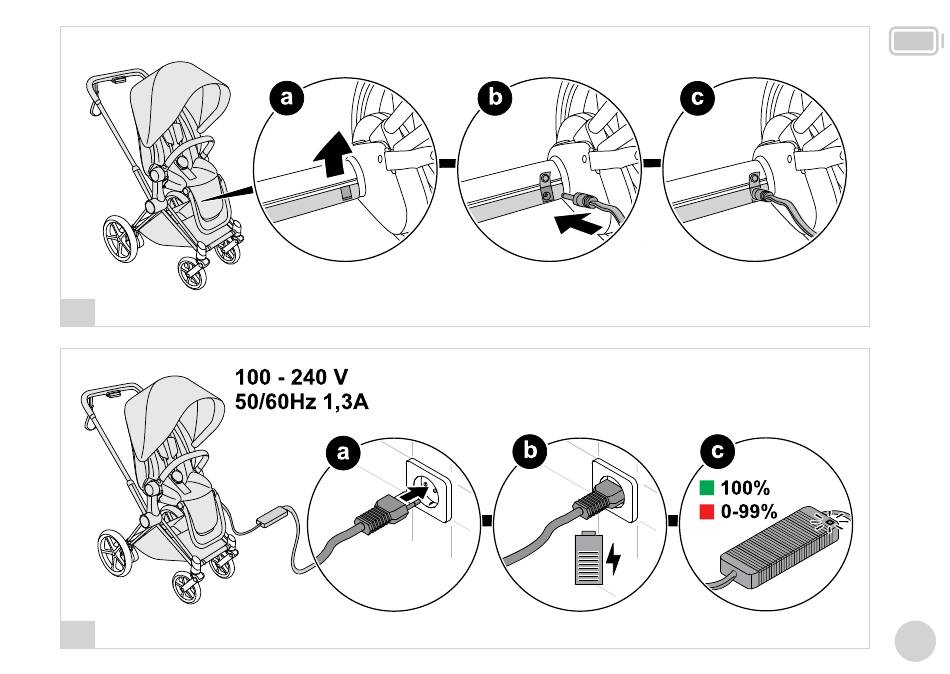 a

b

c

100 - 240 V
50/60Hz 1,3A

a

b

c

100%
0-99%