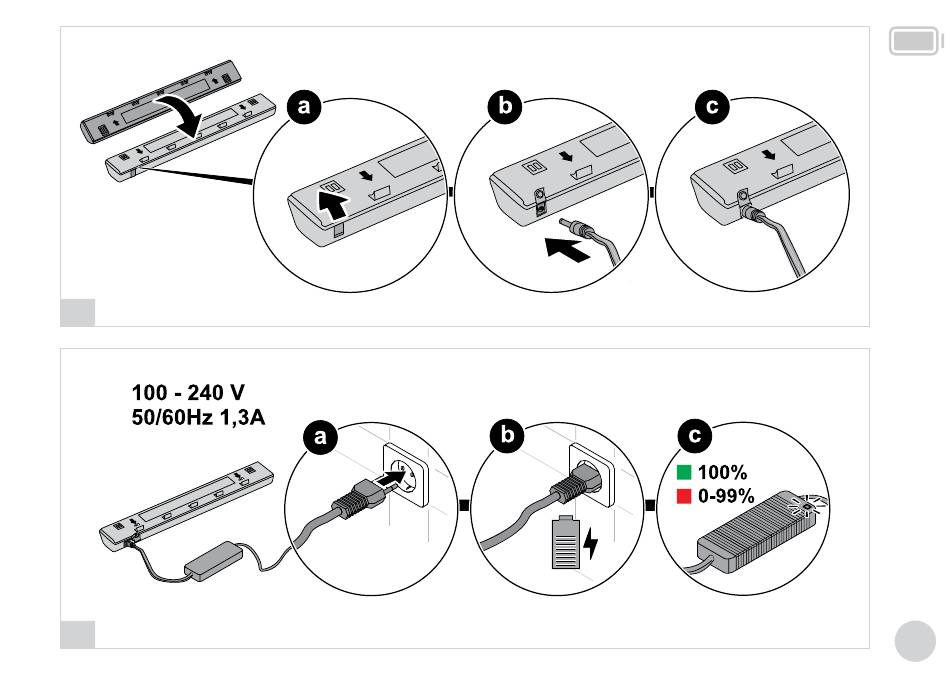 a

b

c

100 - 240 V
50/60Hz 1,3A

a

b

c

100%
0-99%