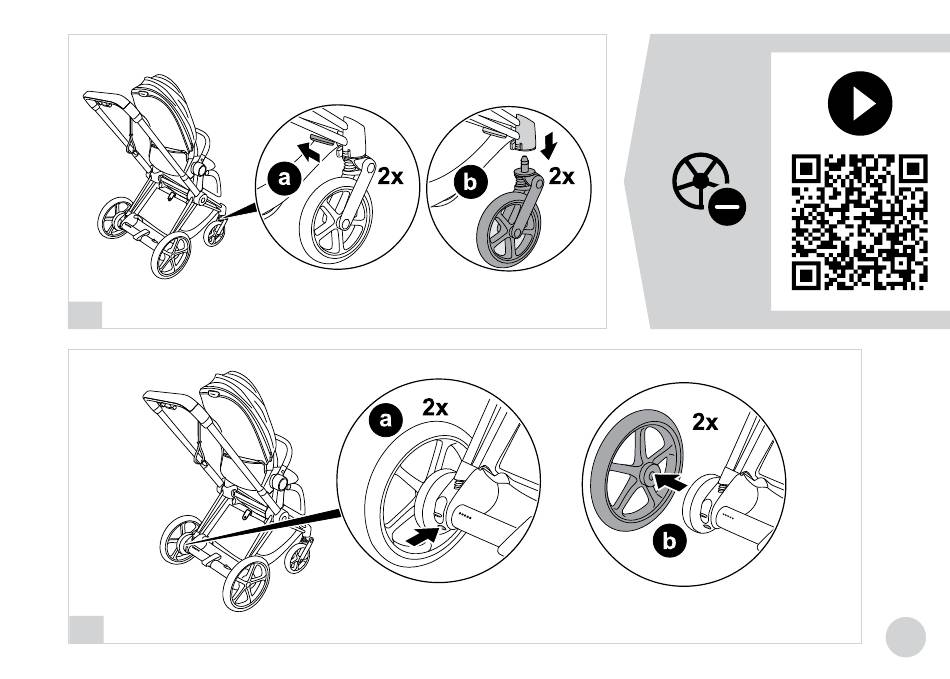 a
2x
b
2x

a
2x
2x
b