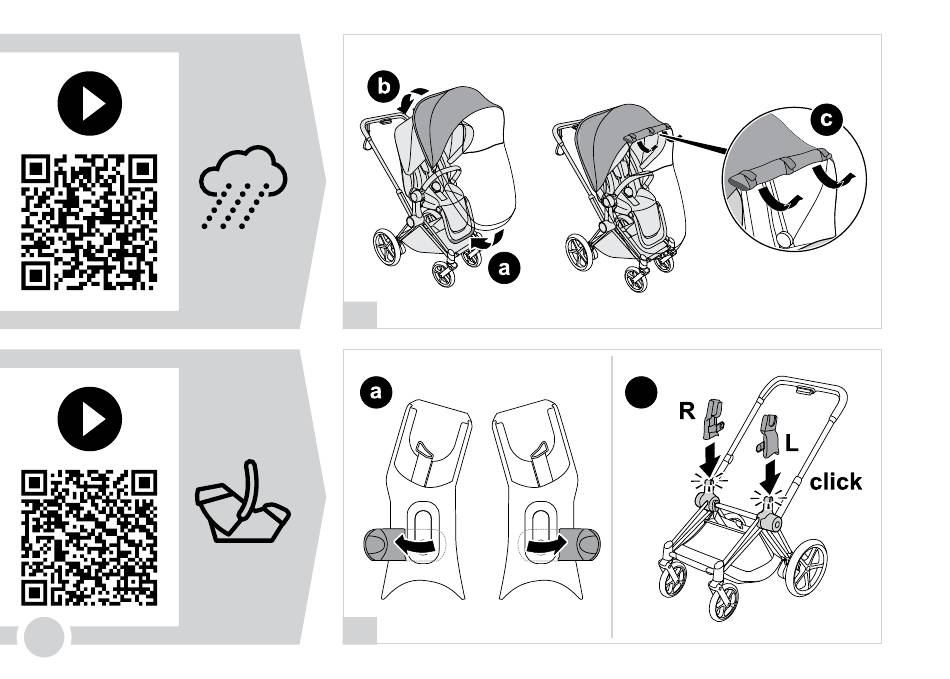 b
a
c

a
R
L
click