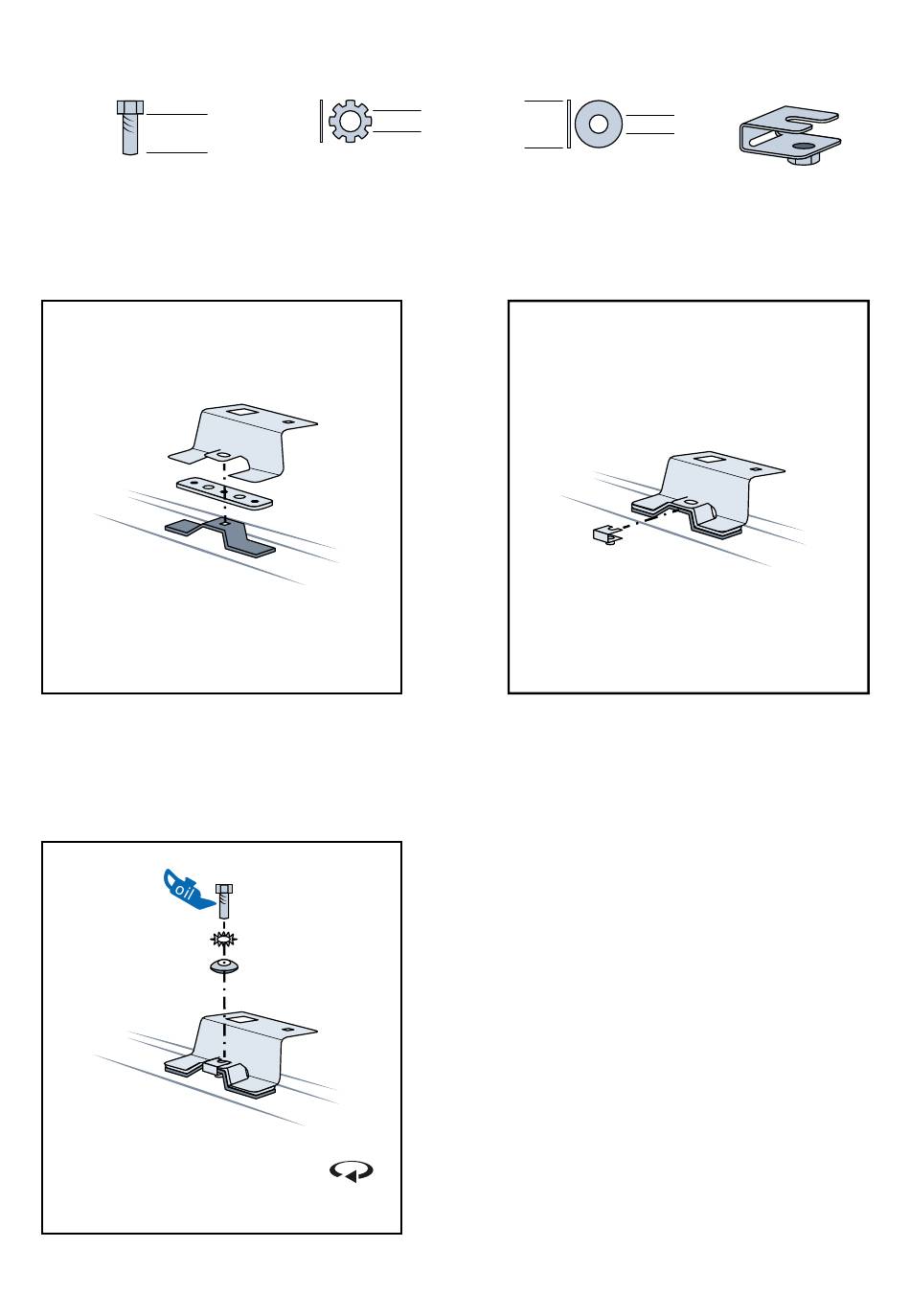 oil