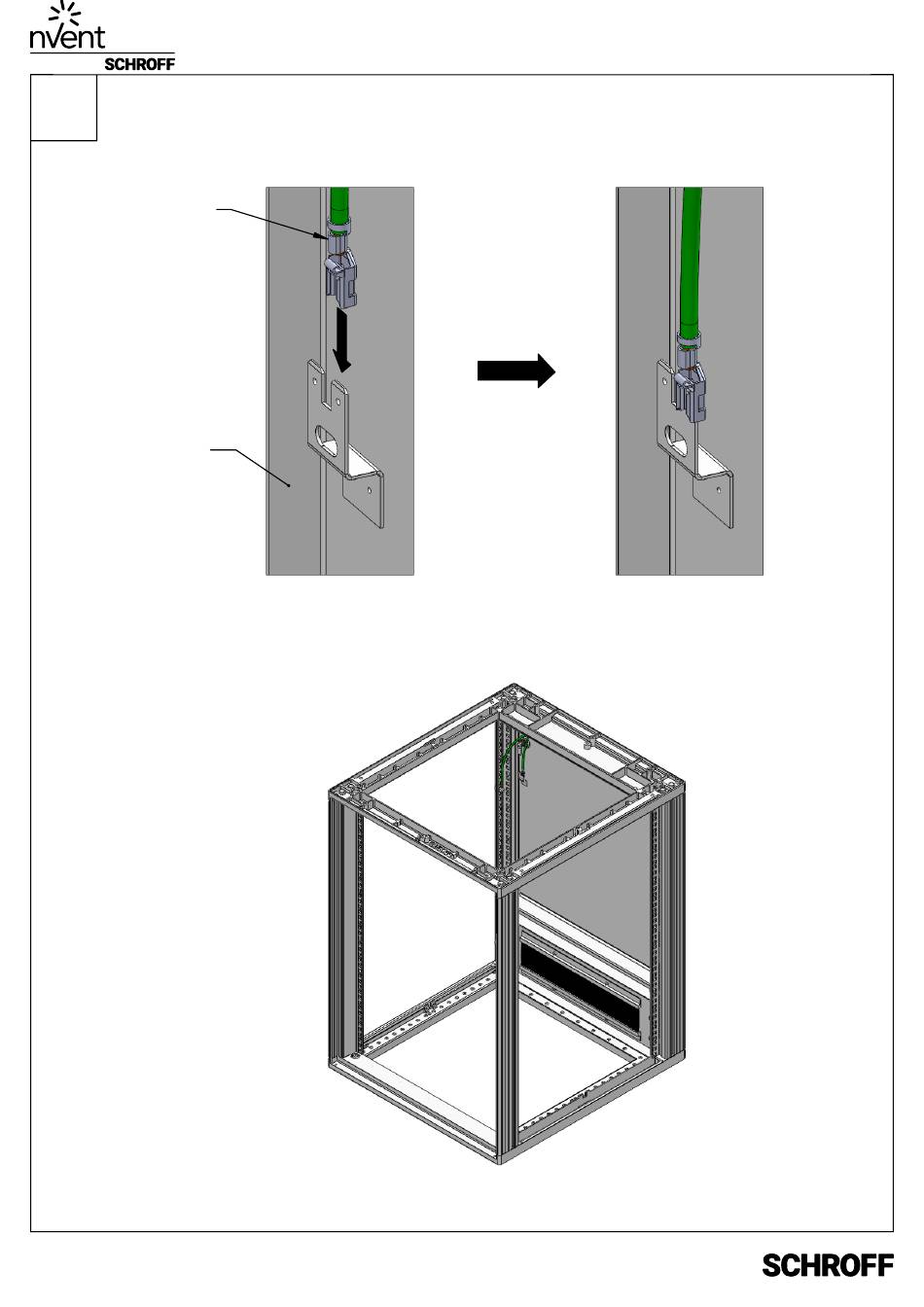 nVent
SCHROFF

SCHROFF