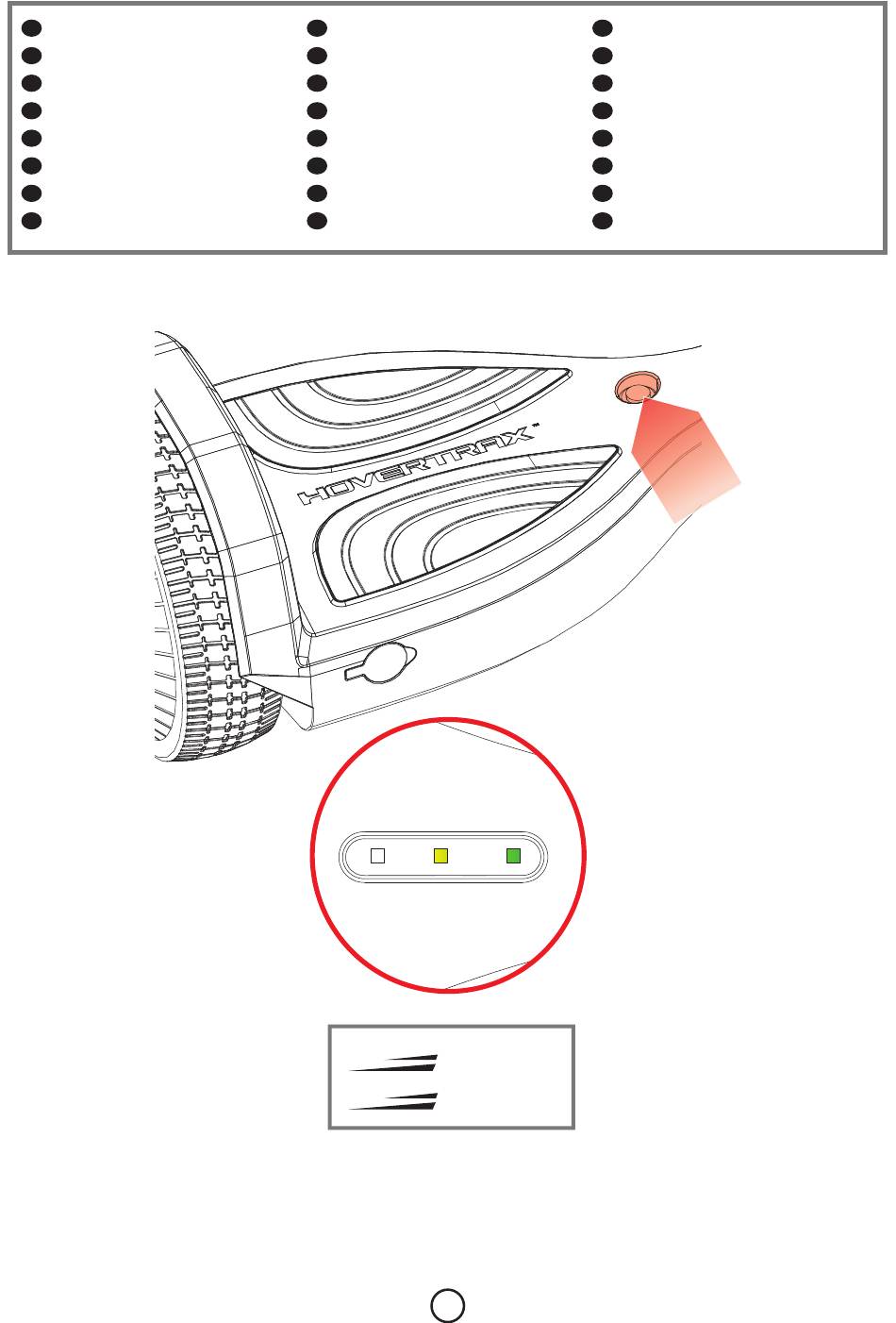 HOVERTRAX™