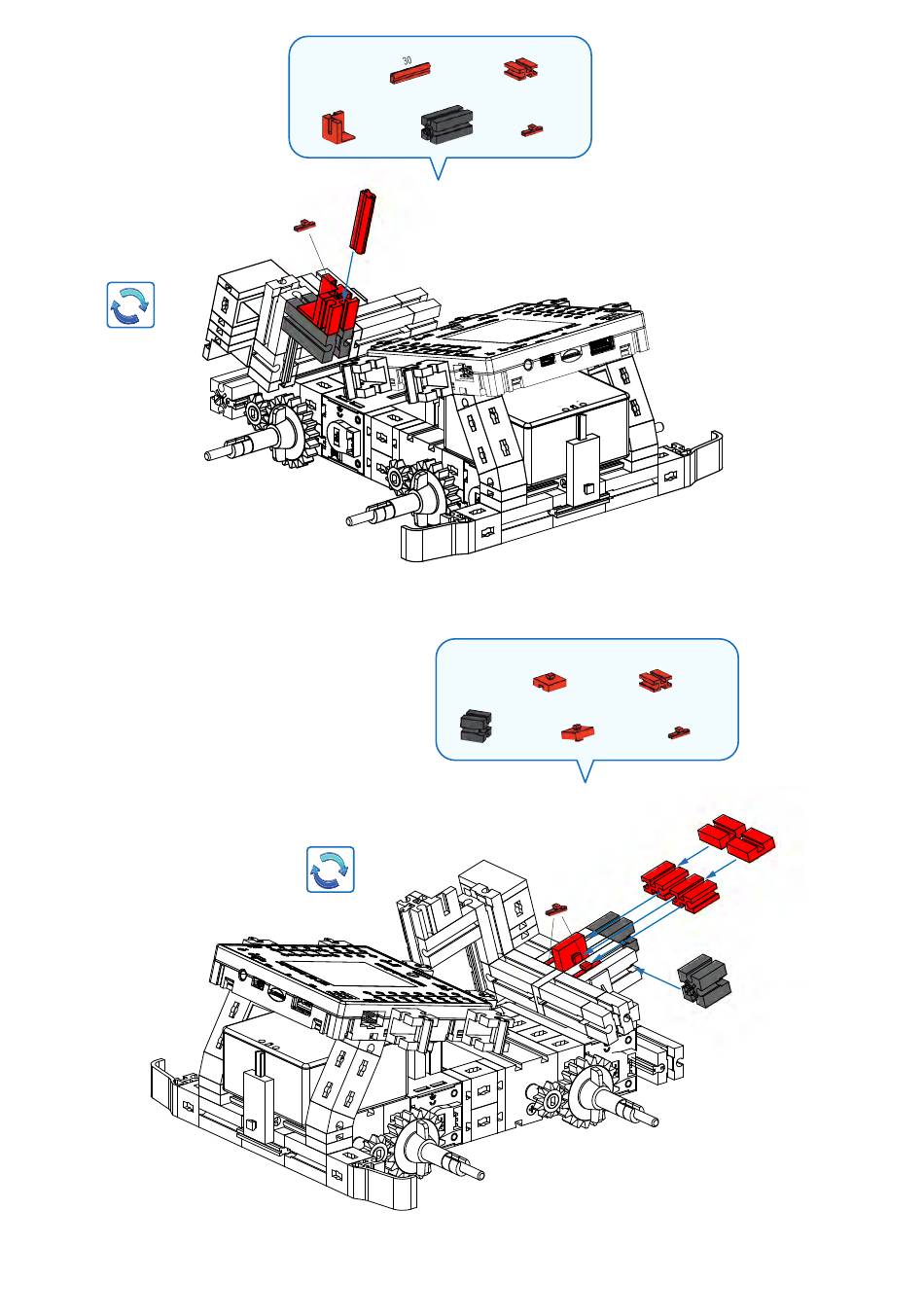 30