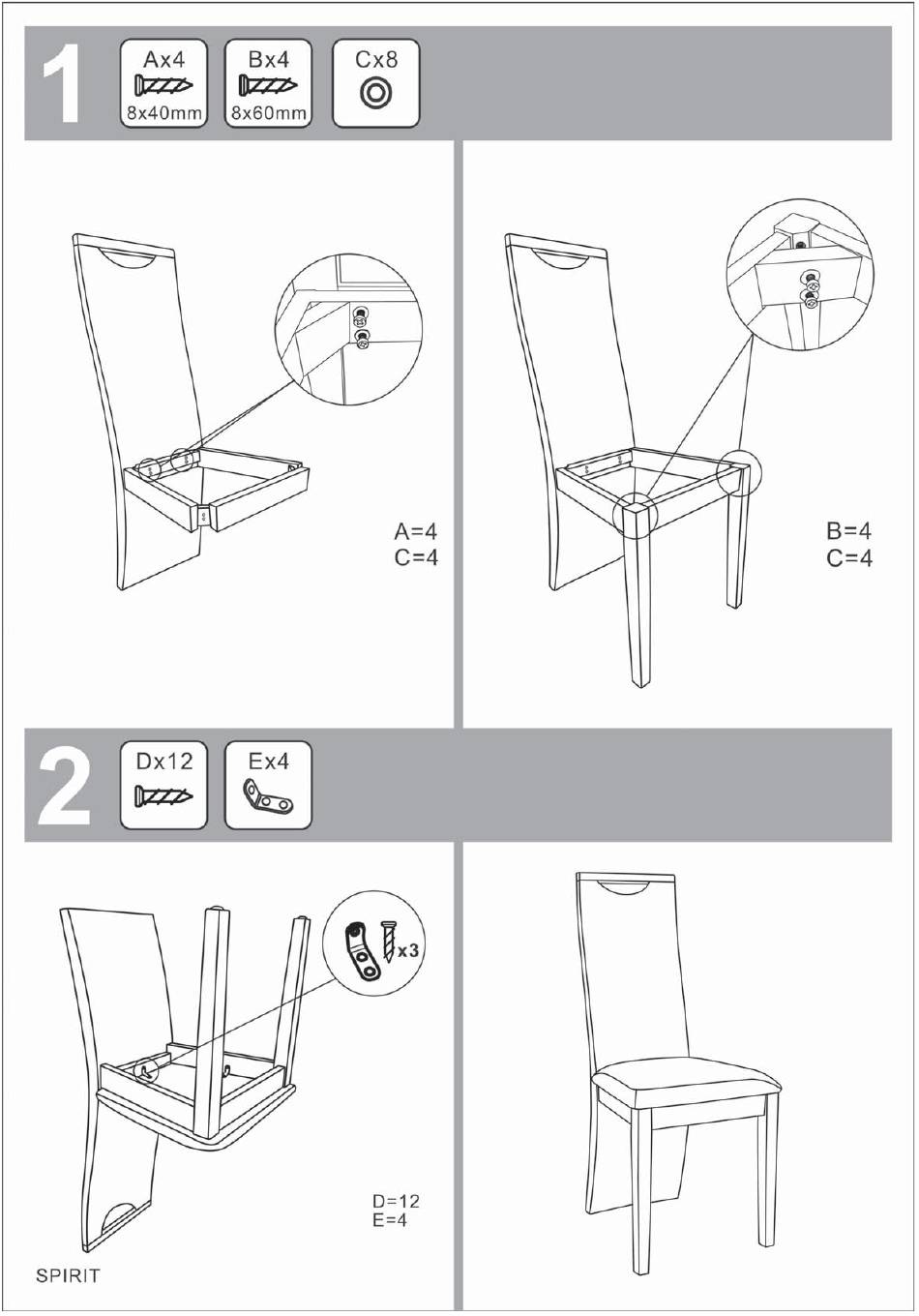 1

Ax4
8x40mm

Bx4
8x60mm

Cx8

A=4
C=4

B=4
C=4

2

Dx12

Ex4

x3

D=12
E=4

SPIRIT