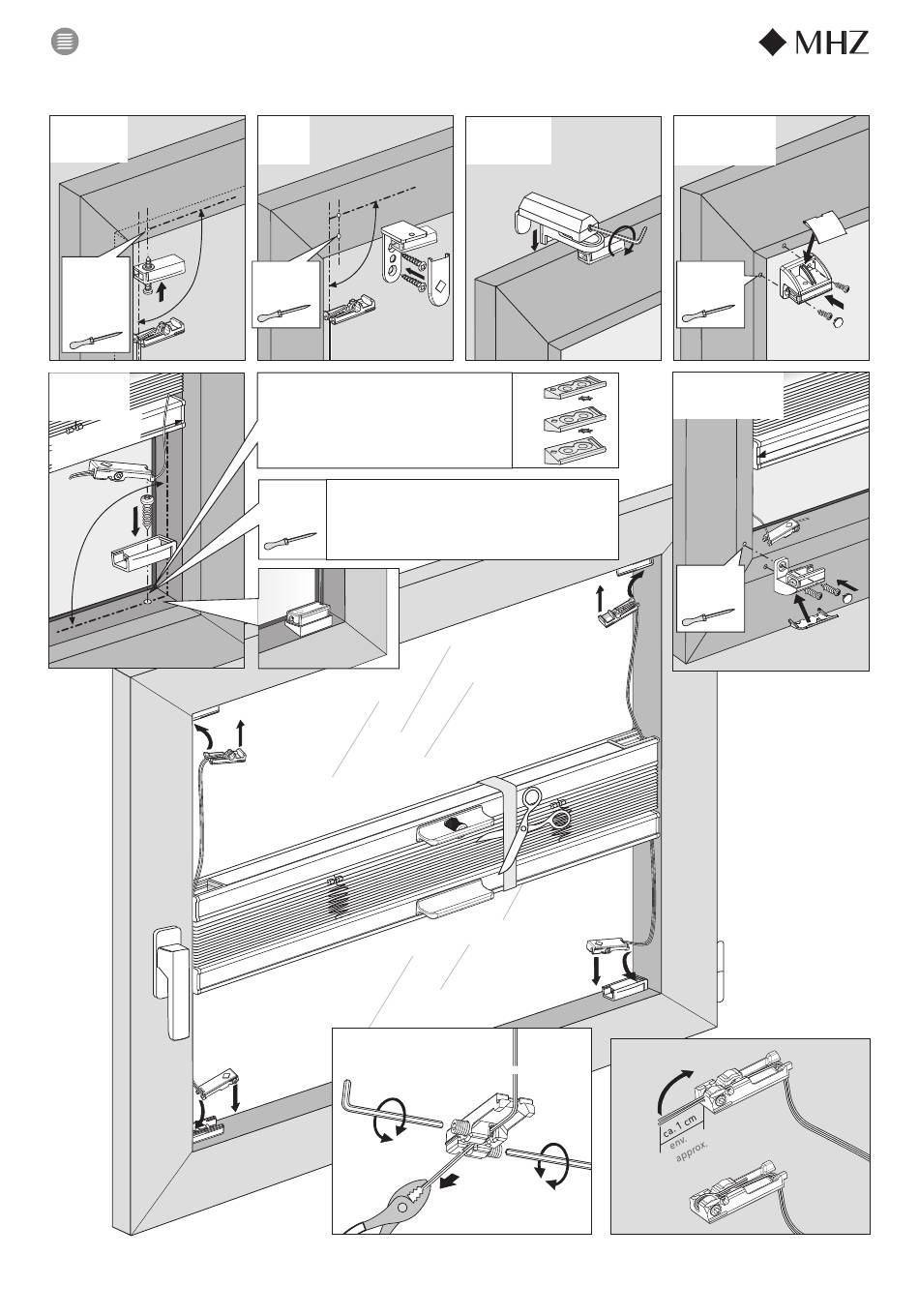 MHZ

ca. 1 cm
env.
approx.