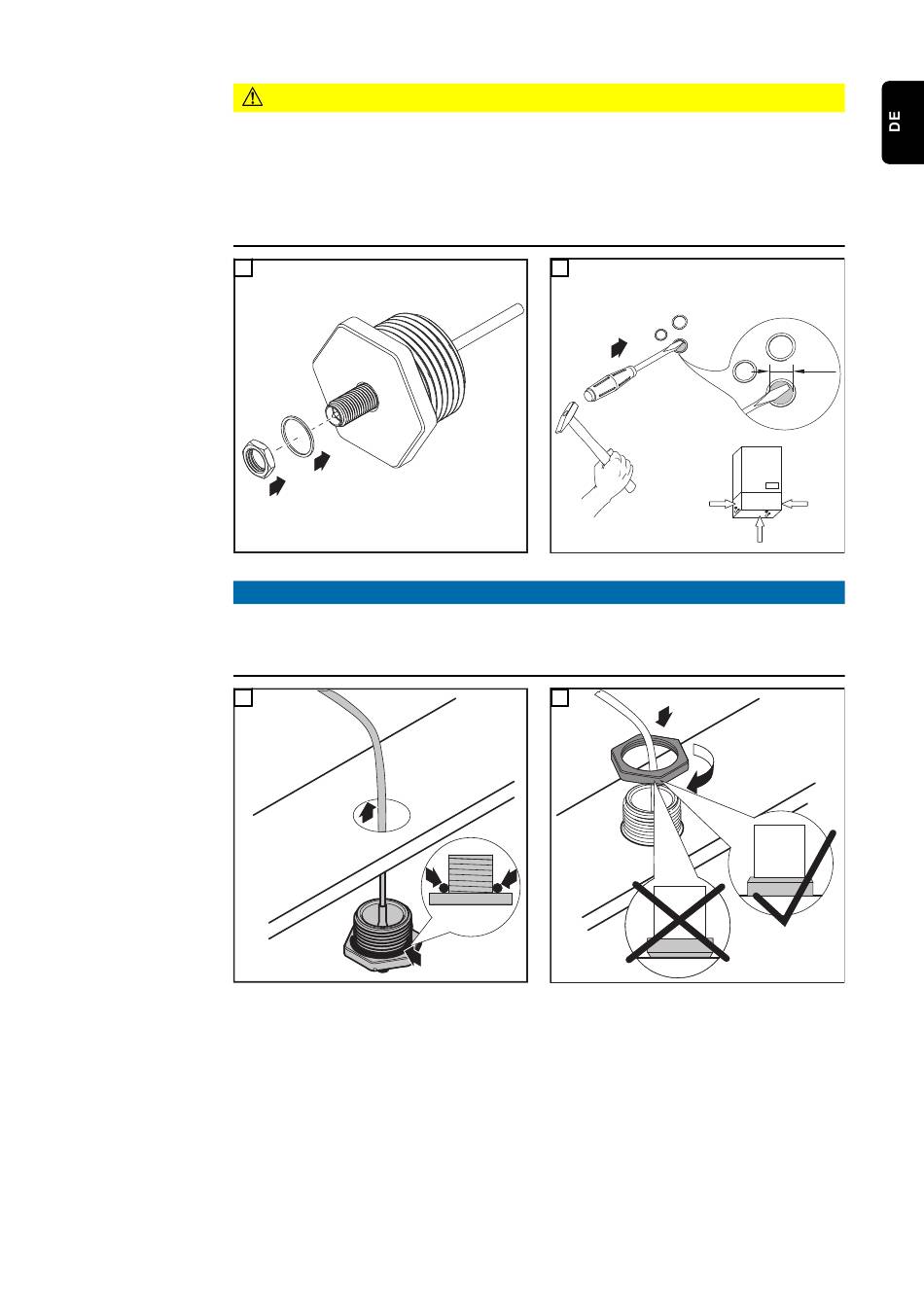 DE