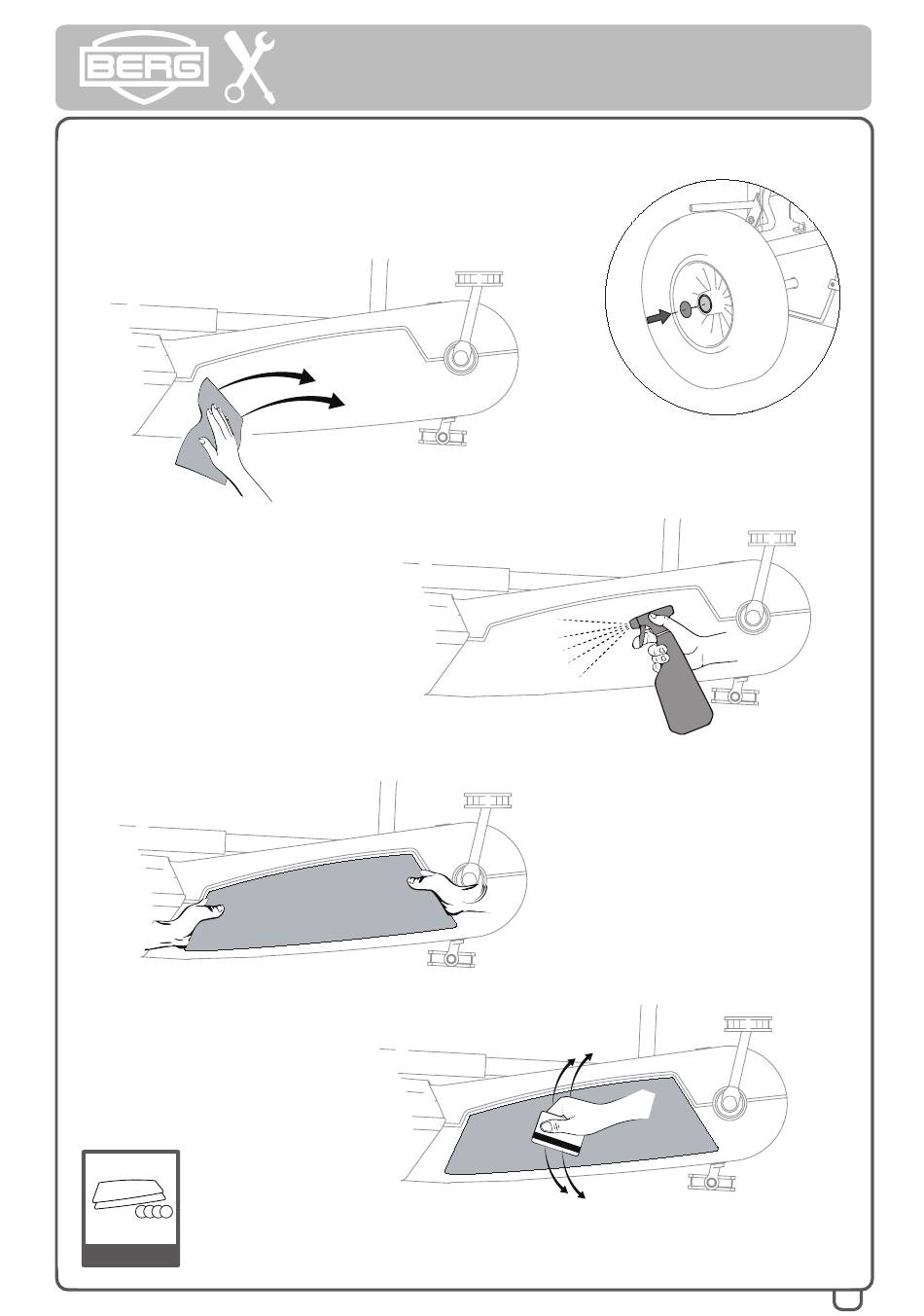 BERG