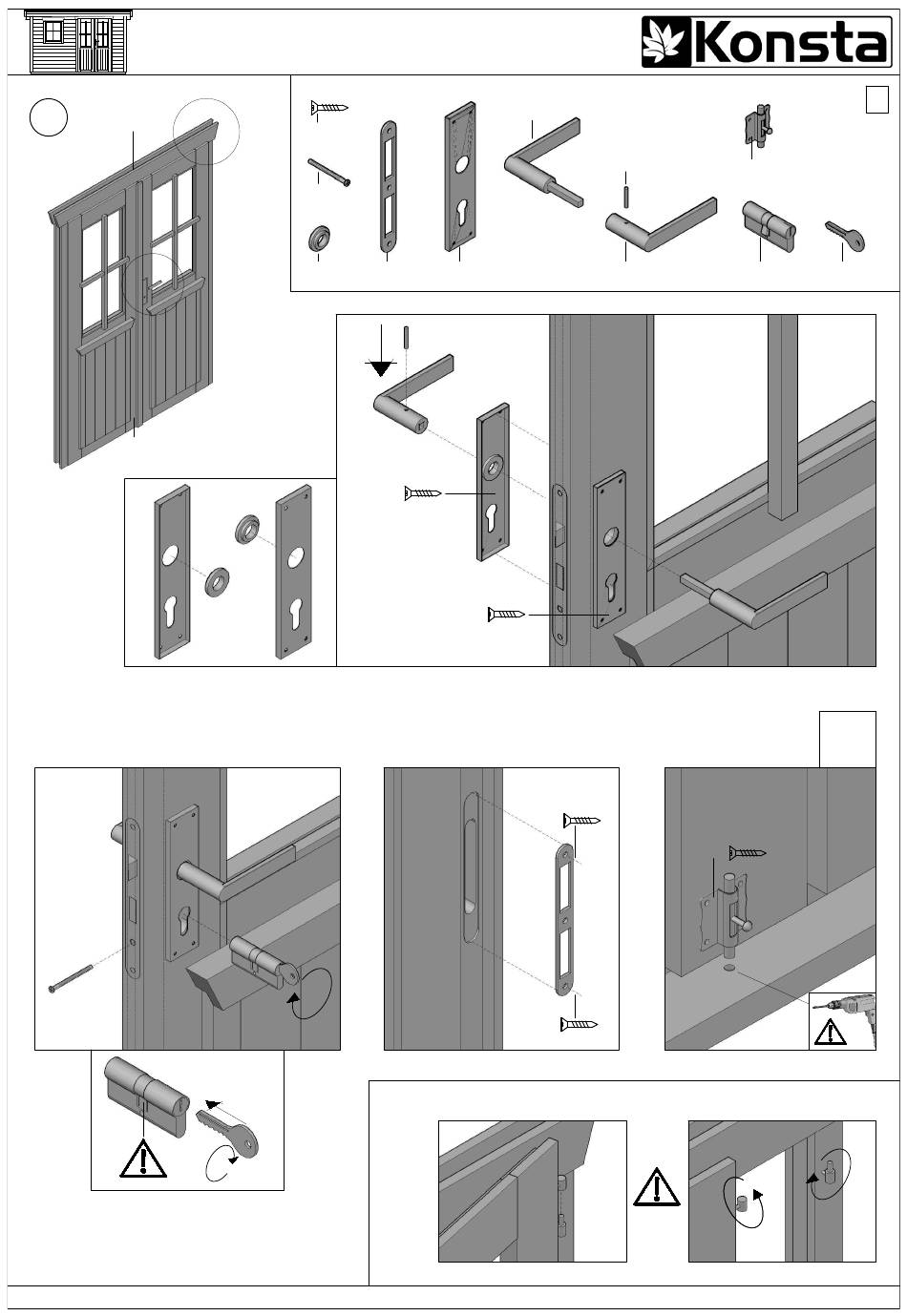 Konsta