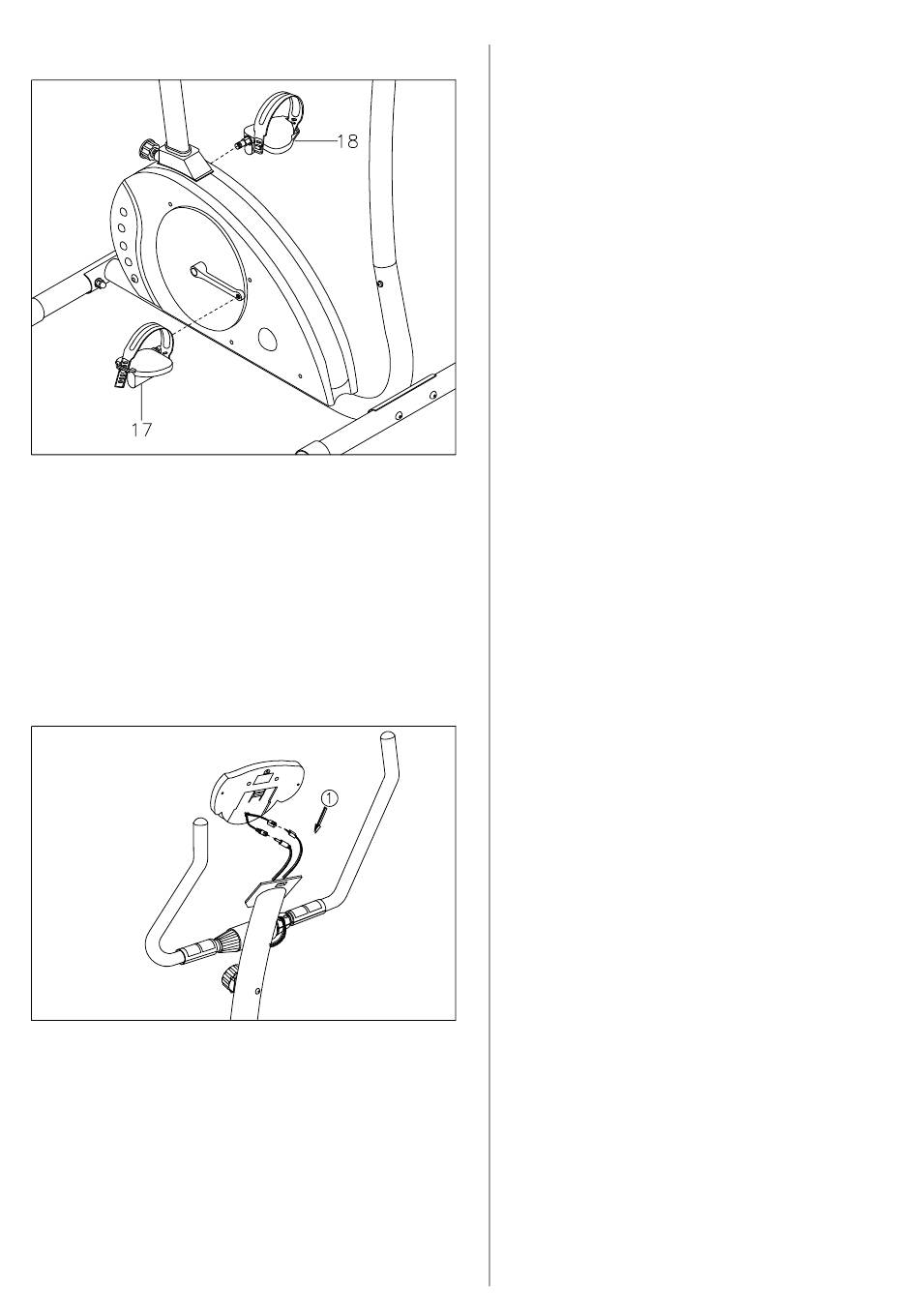 18

17

1