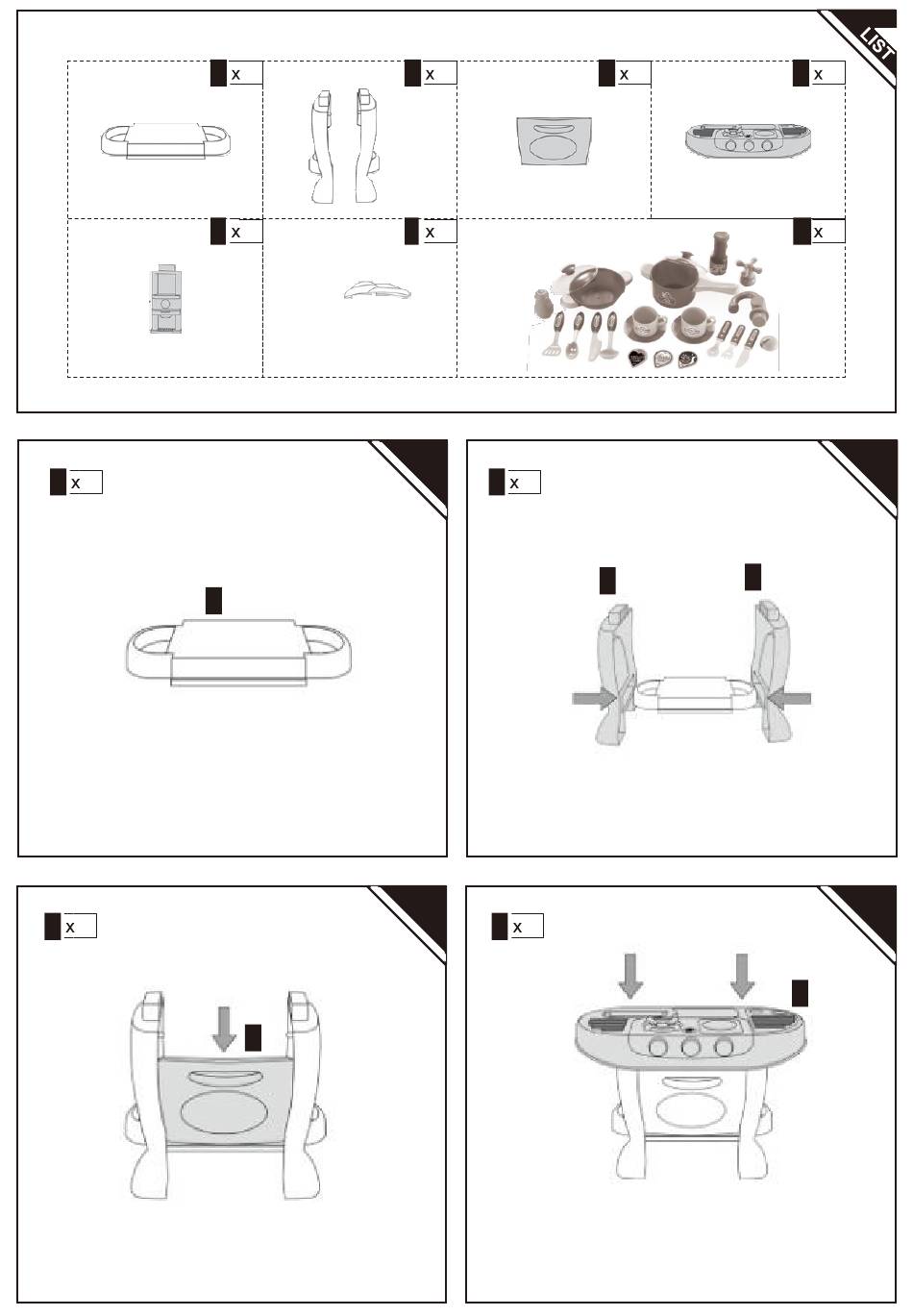 LIST

x

x

x

x

x

x

x

x

x

x

x