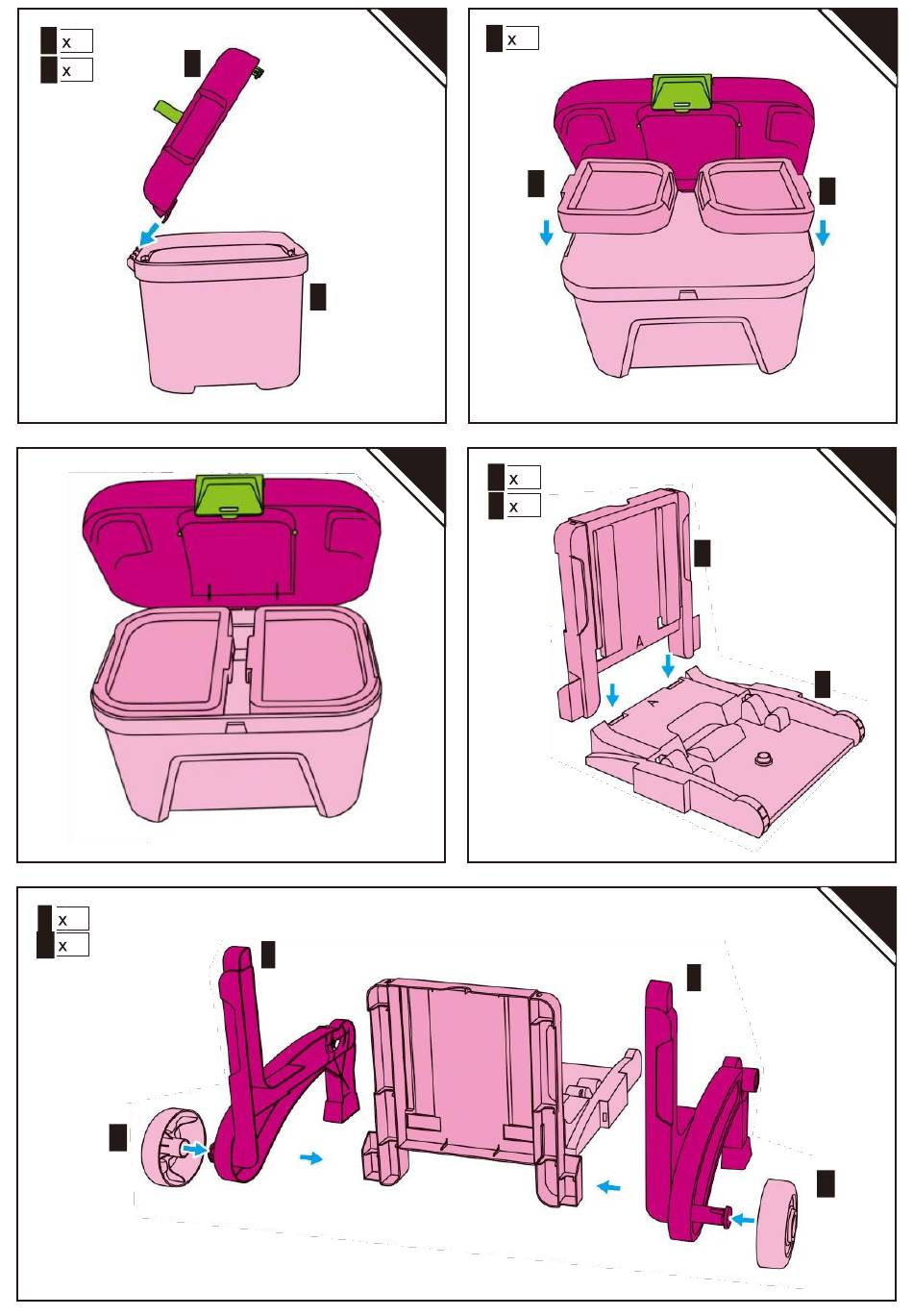 x
x

x

x
x

x
x