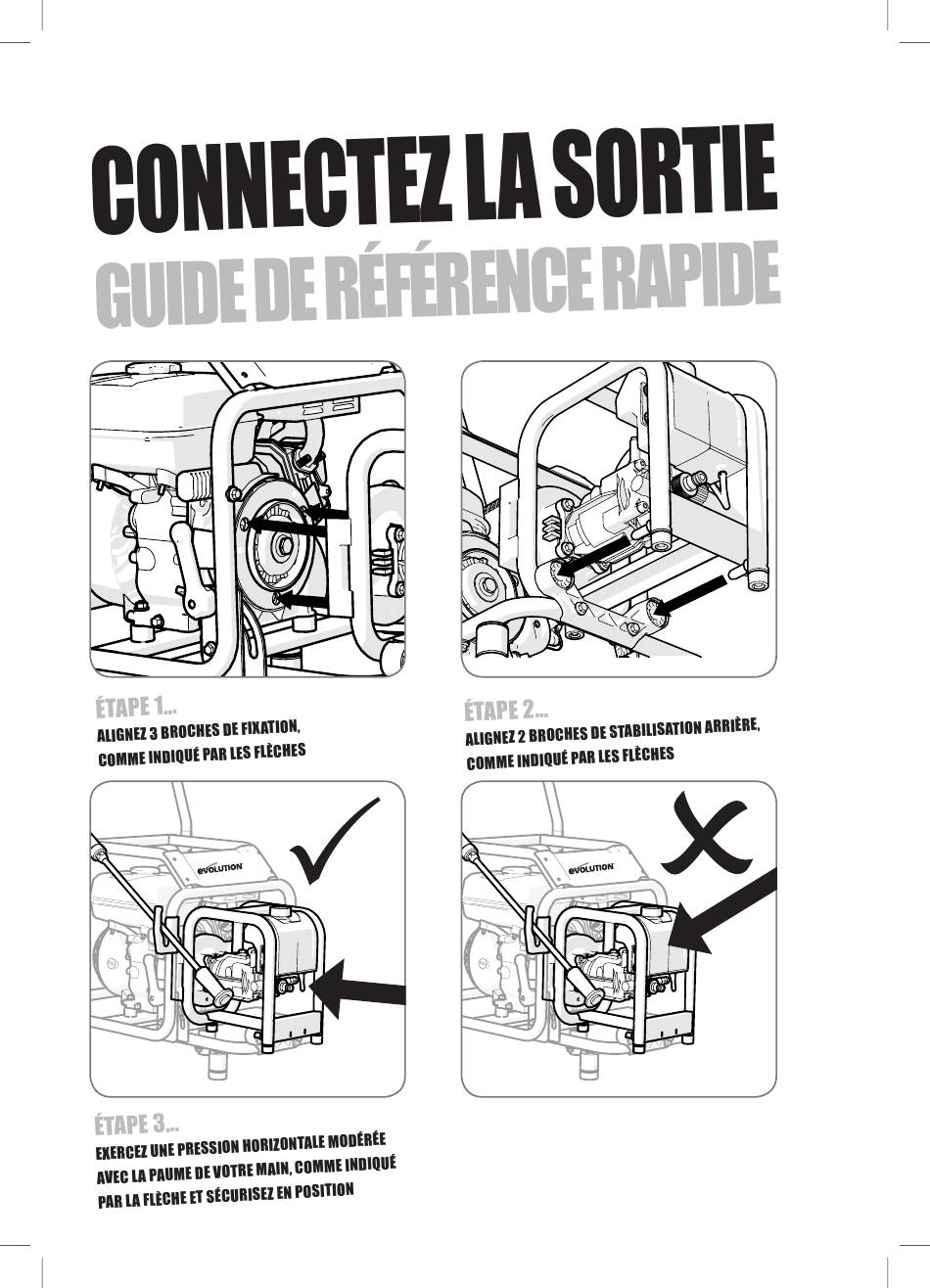 CONNECTEZ LA SORTIE
GUIDE DE RÉFÉRENCE RAPIDE

ÉTAPE 1...
ALIGNEZ 3 BROCHES DE FIXATION, COMME INDIQUÉ PAR LES FLÈCHES

ÉTAPE 2...
ALIGNEZ 2 BROCHES DE STABILISATION ARRIÈRE, COMME INDIQUÉ PAR LES FLÈCHES

EVOLUTION

EVOLUTION

ÉTAPE 3...
EXERCEZ UNE PRESSION HORIZONTALE MODÉRÉE AVEC LA PAUME DE VOTRE MAIN, COMME INDIQUÉ PAR LA FLÈCHE ET SÉCURISEZ EN POSITION