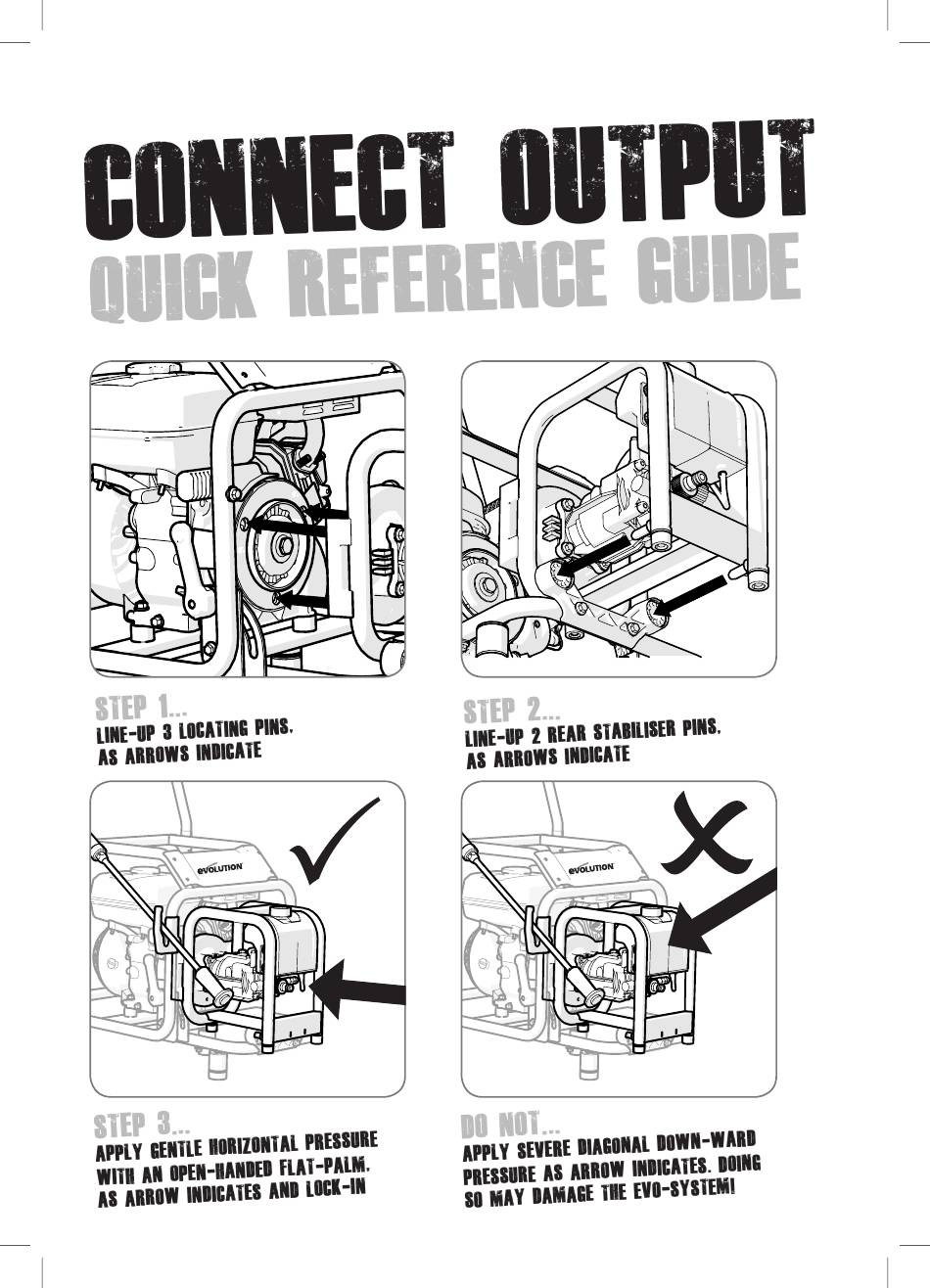 CONNECT OUTPUT
QUICK REFERENCE GUIDE

STEP 1...
LINE-UP 3 LOCATING PINS, AS ARROWS INDICATE

STEP 2...
LINE-UP 2 REAR STABILISER PINS, AS ARROWS INDICATE

EVOLUTION

STEP 3...
APPLY GENTLE HORIZONTAL PRESSURE WITH AN OPEN-HANDED FLAT-PALM, AS ARROW INDICATES AND LOCK-IN

EVOLUTION

DO NOT...
APPLY SEVERE DIAGONAL DOWN-WARD PRESSURE AS ARROW INDICATES. DOING SO MAY DAMAGE THE EVO-SYSTEM!