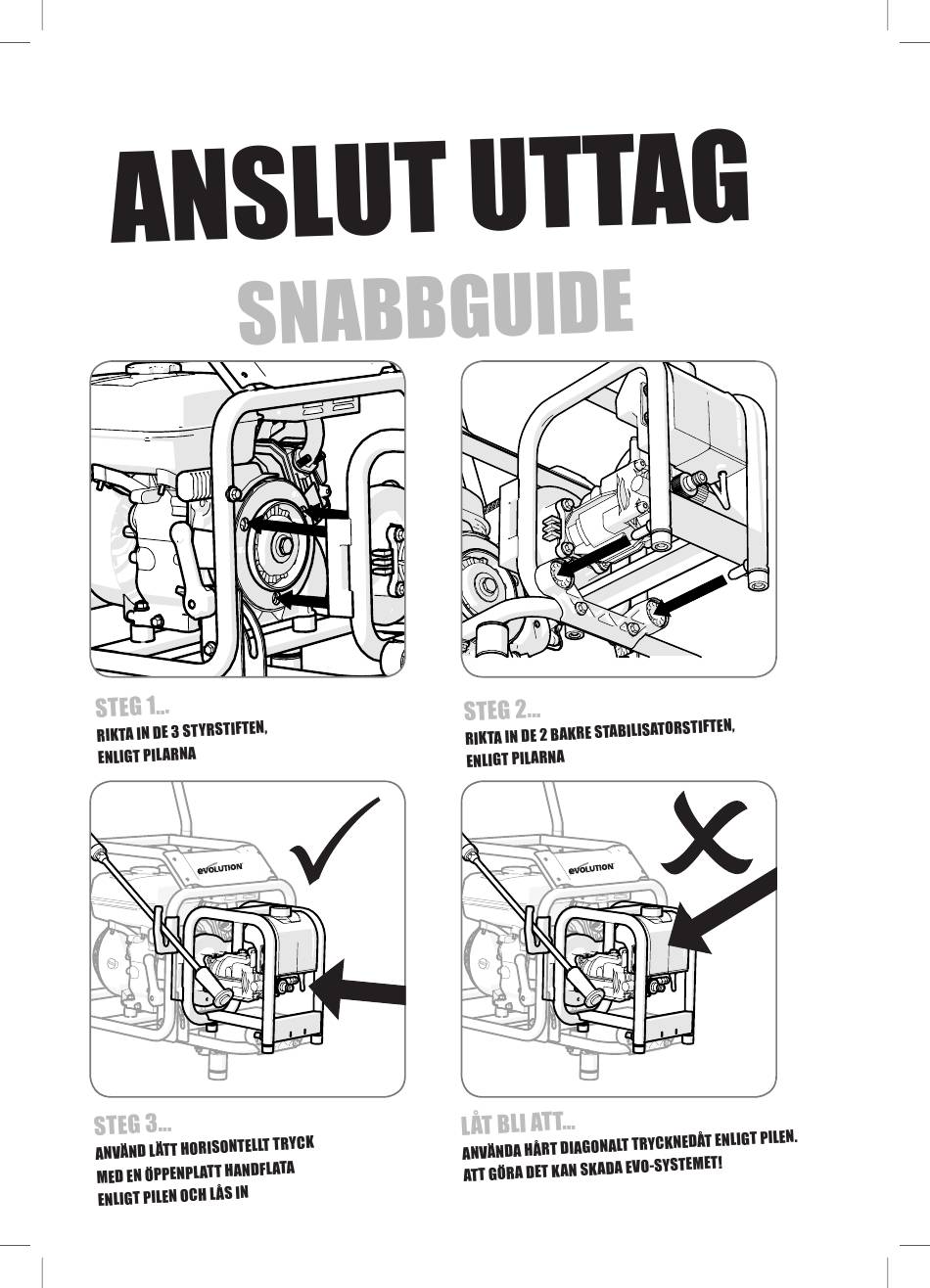 ANSLUT UTTAG

SNABBGUIDE

STEG 1...
RIKTA IN DE 3 STYRSTIFTEN, ENLIGT PILARNA

STEG 2...
RIKTA IN DE 2 BAKRE STABILISATORSTIFTEN, ENLIGT PILARNA

EVOLUTION

EVOLUTION

STEG 3...
ANVÄND LÄTT HORISONTELLT TRYCK MED EN ÖPPENPLATT HANDFLATA ENLIGT PILEN OCH LÅS IN

LÅT BLI ATT...
ANVÄNDA HÅRT DIAGONALT TRYCKNEDÅT ENLIGT PILEN. ATT GÖRA DET KAN SKADA EVO-SYSTEMET!